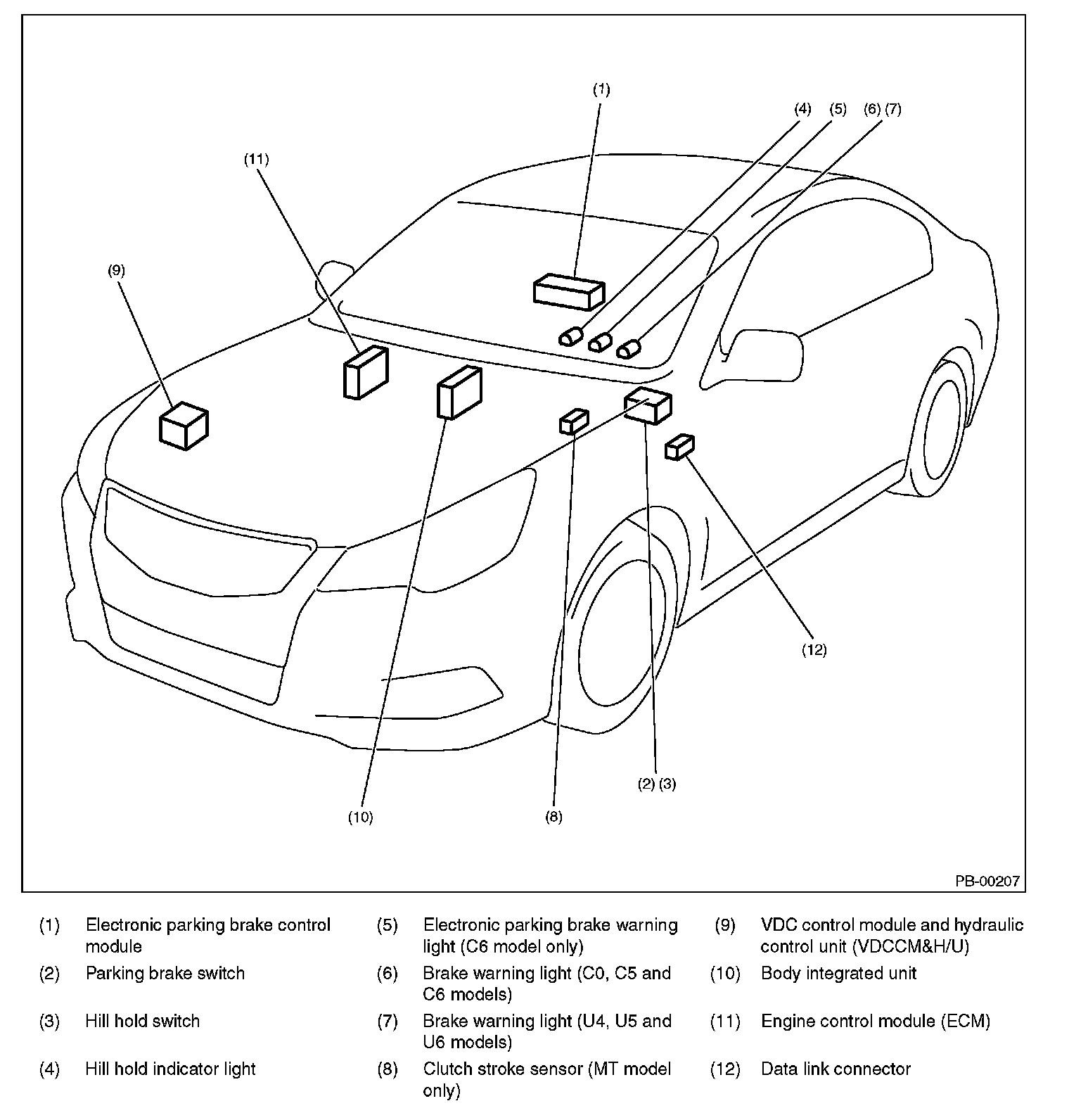 (1)

(4) (5) (6) (7)

(11)

(9)

(12)

(2) (3)

(10)

(8)

PB-00207

(1) Electronic parking brake control module

(2) Parking brake switch

(3) Hill hold switch

(4) Hill hold indicator light

(5) Electronic parking brake warning light (C6 model only)

(6) Brake warning light (C0, C5 and C6 models)

(7) Brake warning light (U4, U5 and U6 models)

(8) Clutch stroke sensor (MT model only)

(9) VDC control module and hydraulic control unit (VDCCM&H/U)

(10) Body integrated unit

(11) Engine control module (ECM)

(12) Data link connector