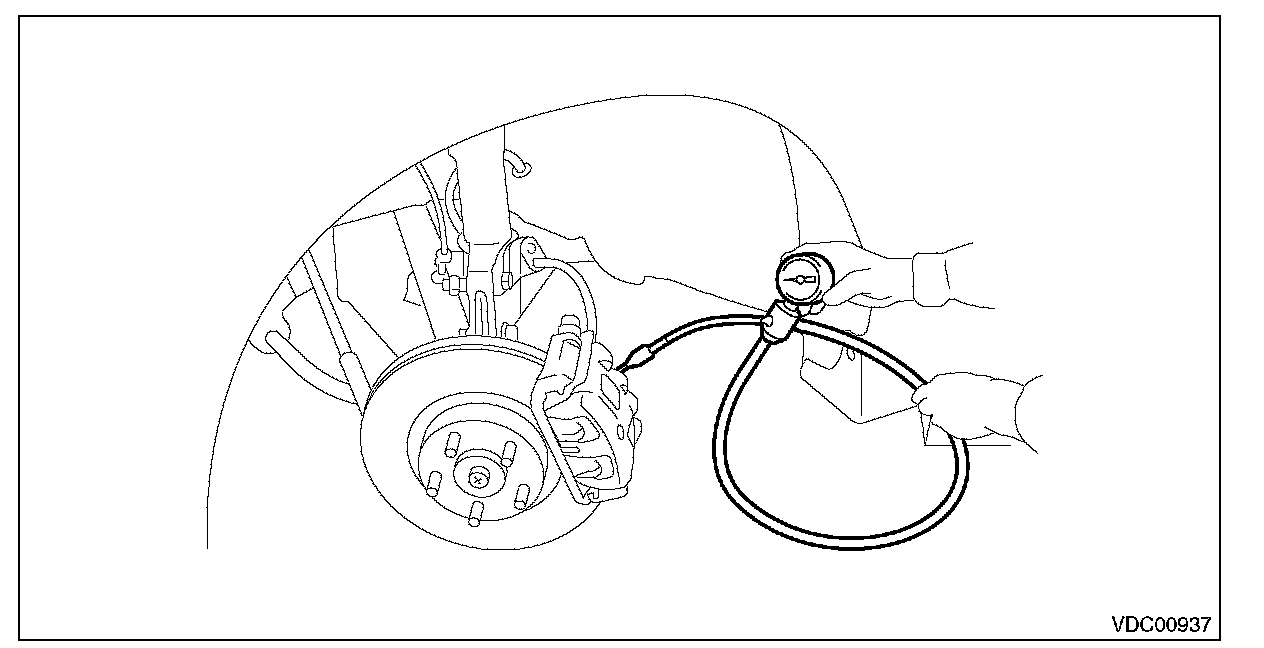 VDC00937