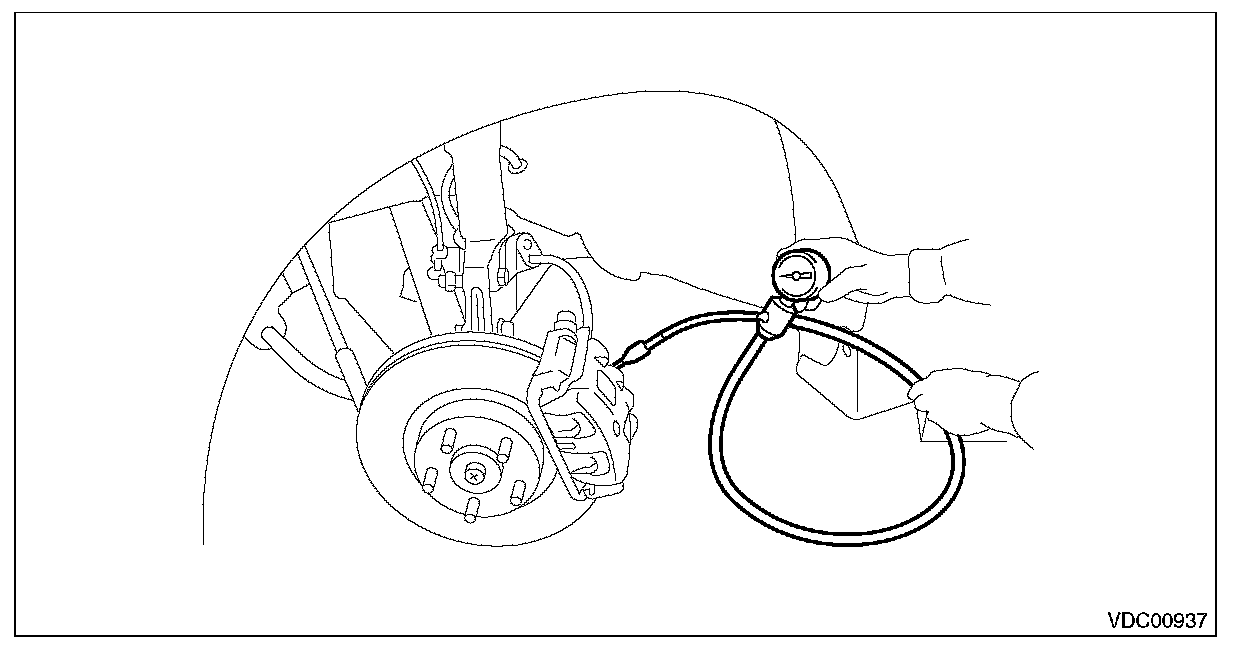 VDC00937