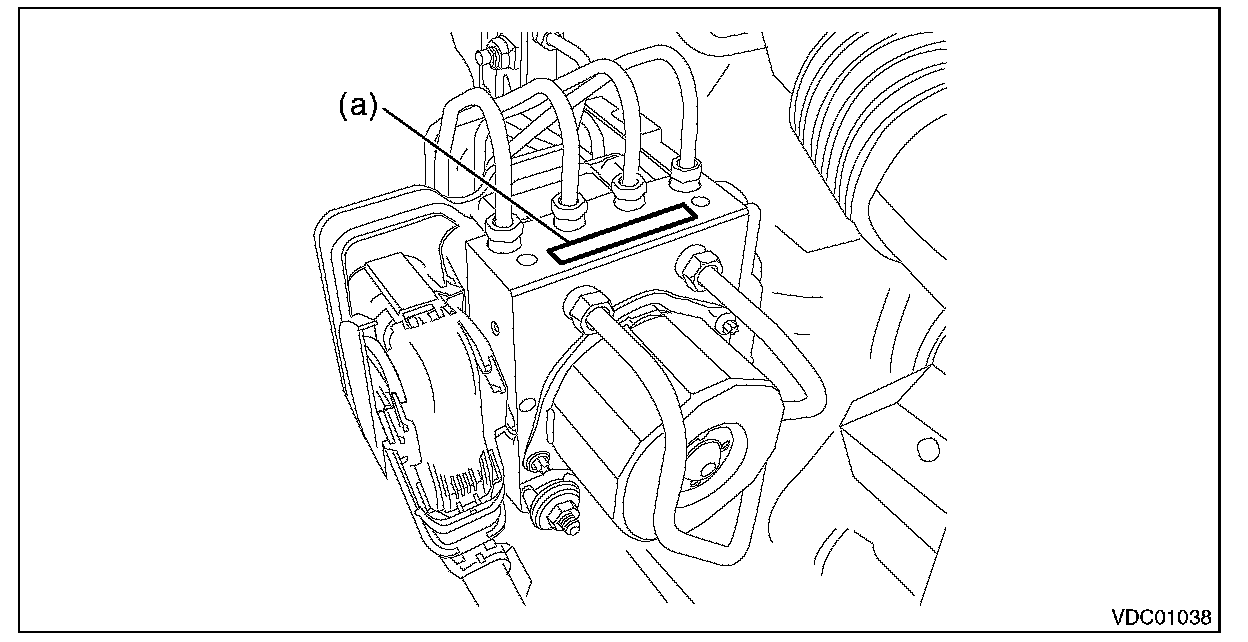 (a)

VDC01038