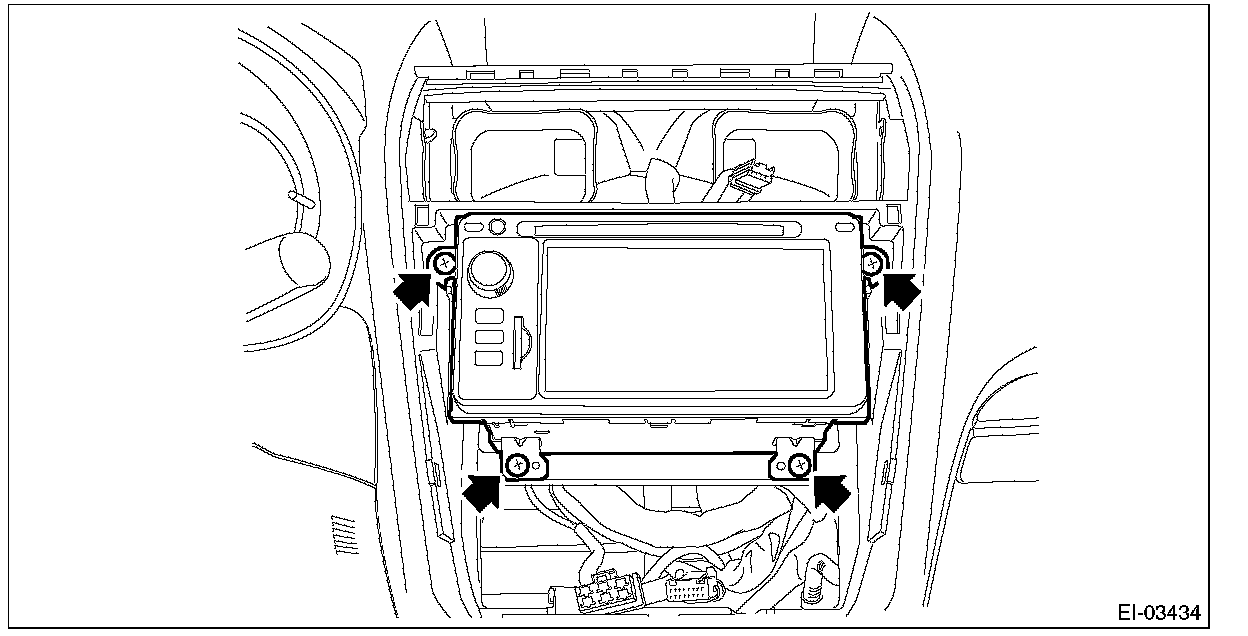 EI-03434