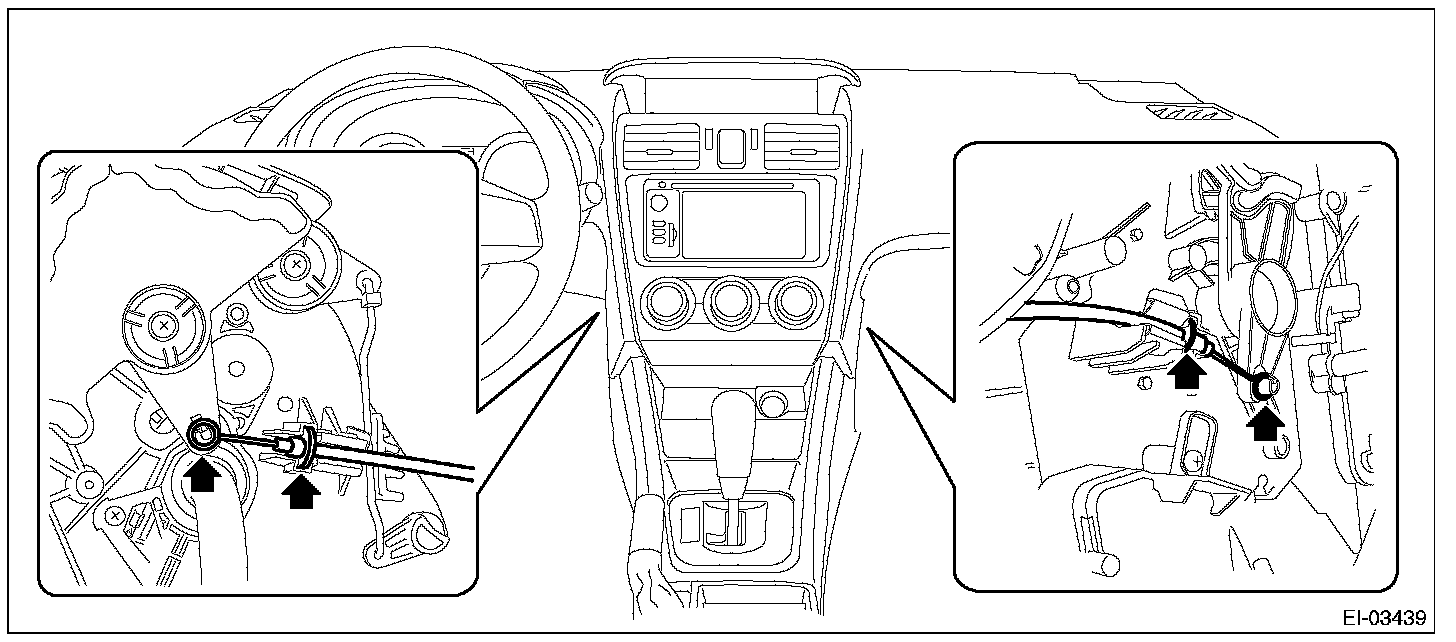 EI-03439