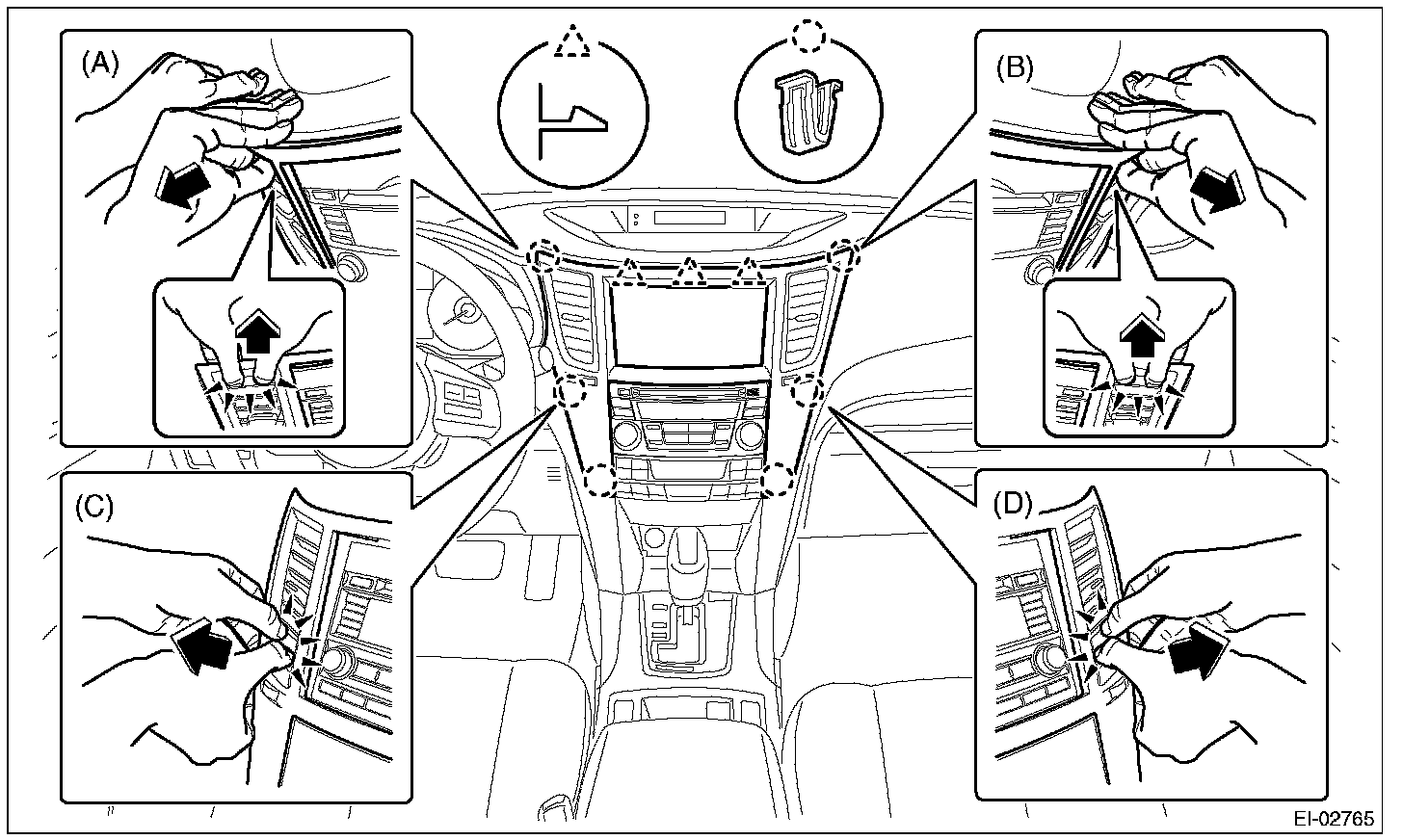 (A)

(B)

(C)

(D)

EI-02765