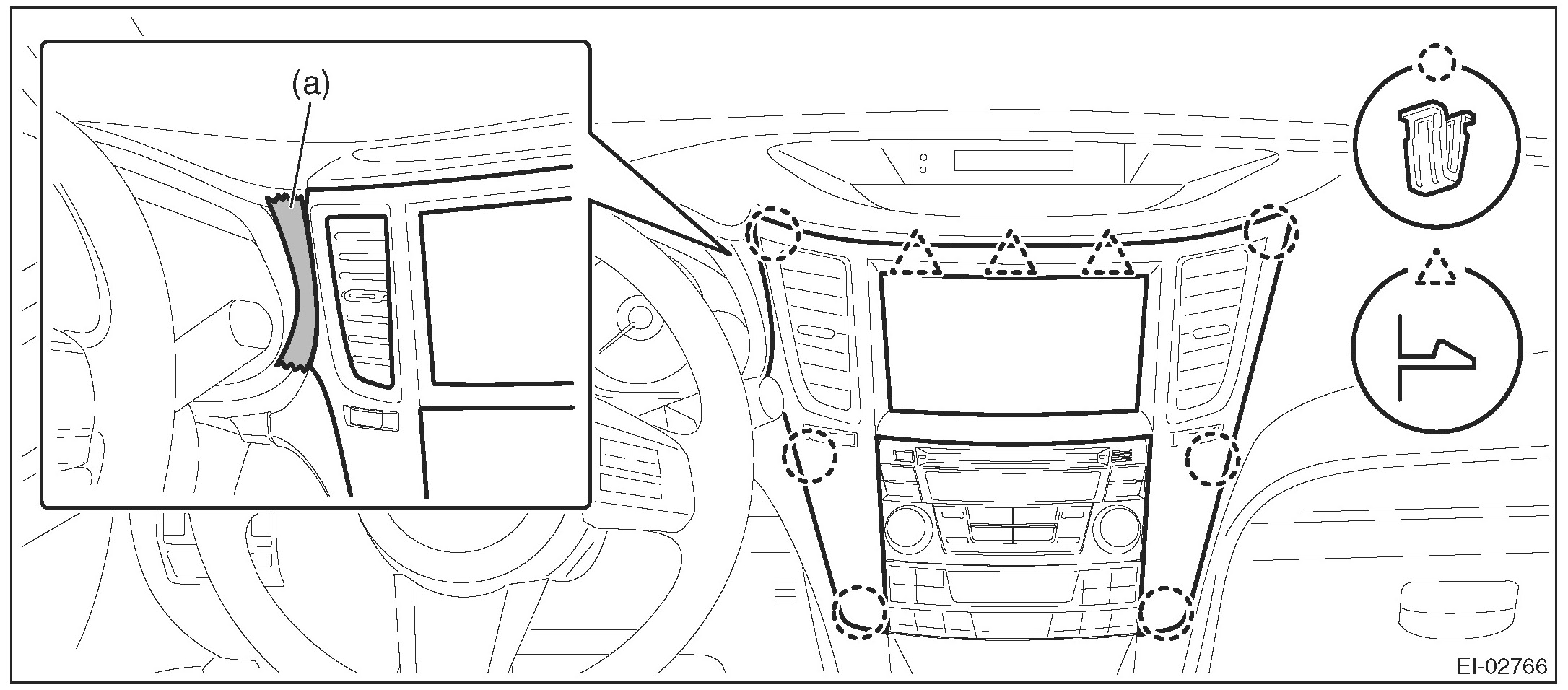 (a)

EI-02766