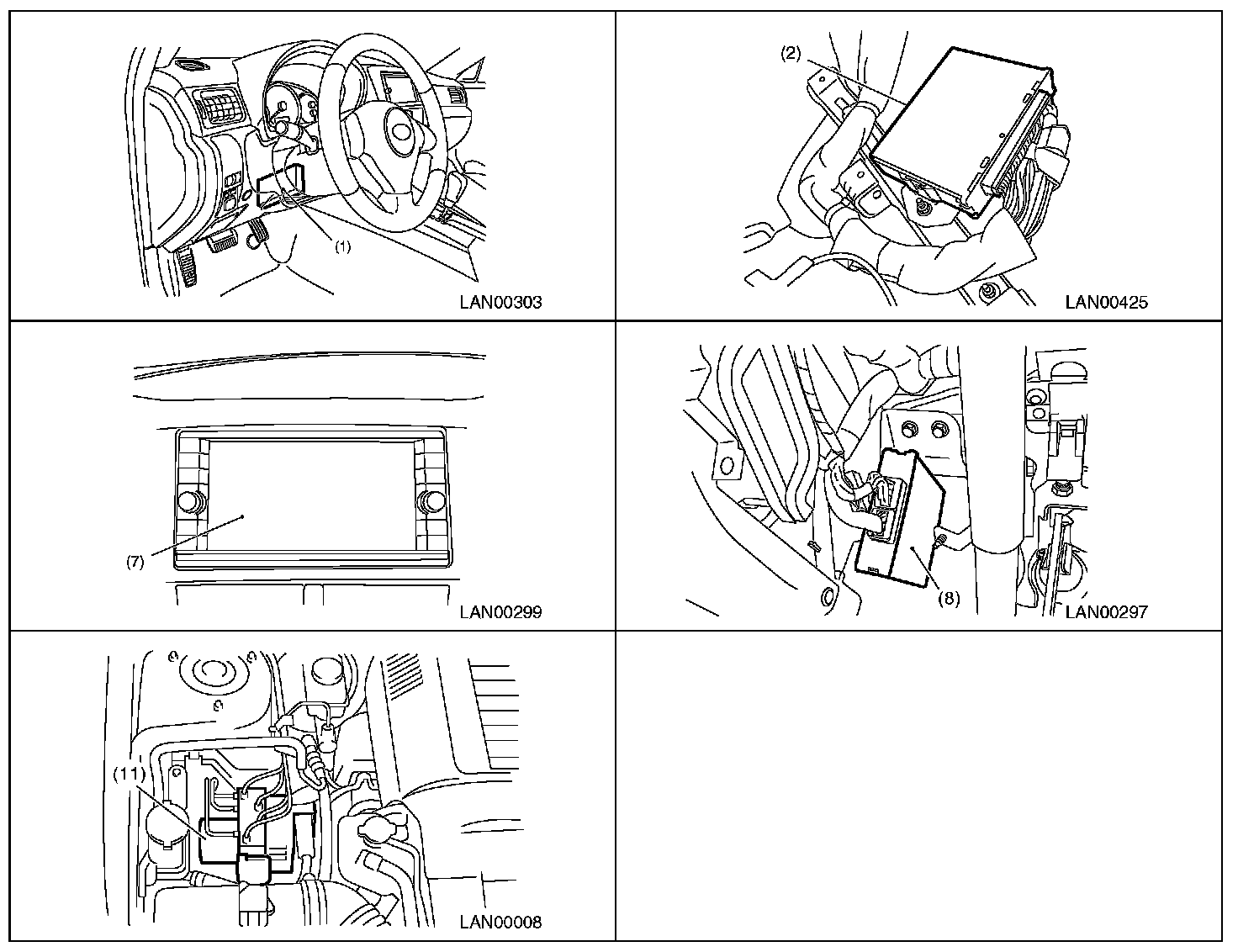 (1)

LAN00303

(2)

LAN00425

(7)

LAN00299

(8)

LAN00297

(11)

LAN00008