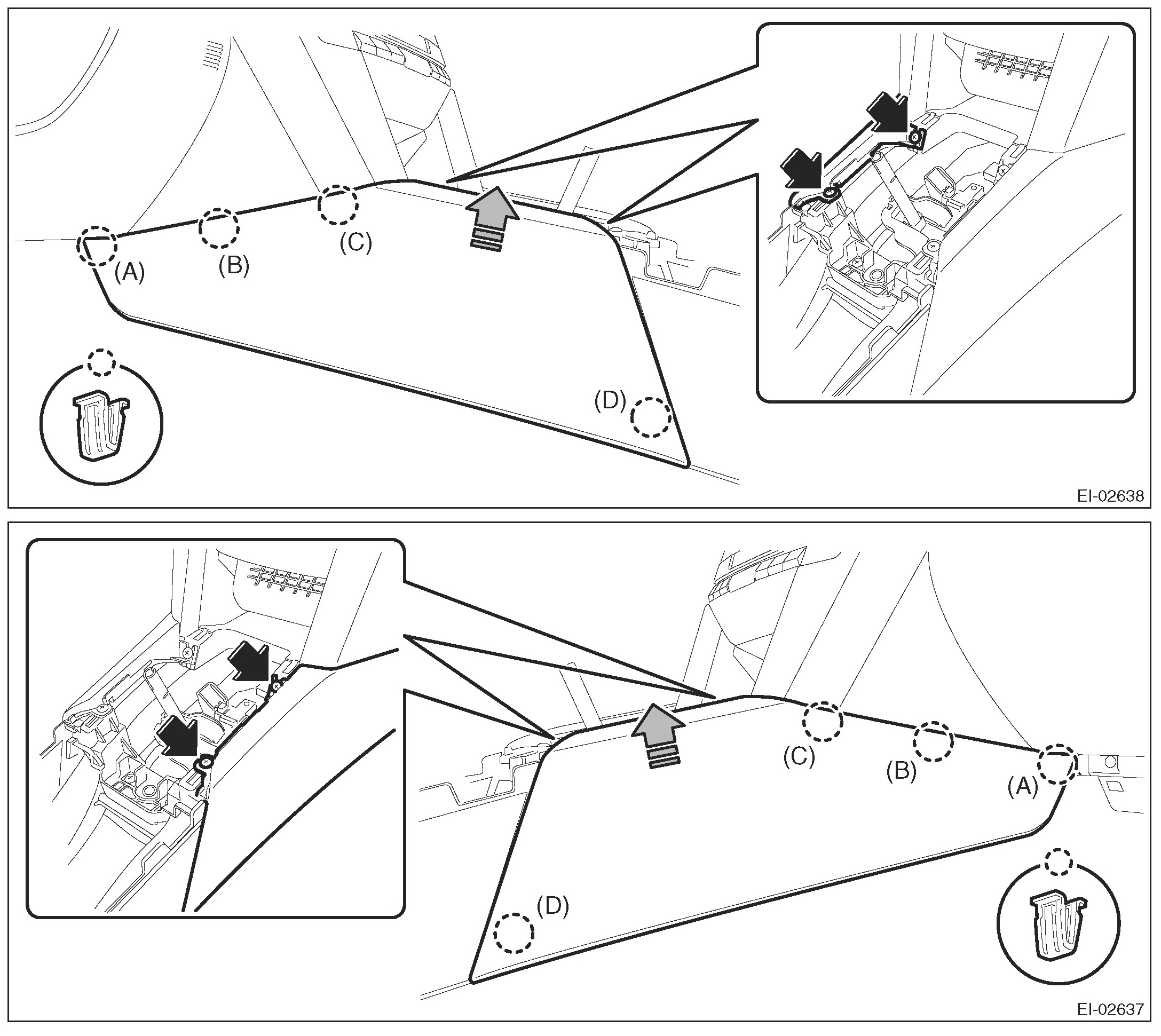 (A)
(B)
(C)
(D)
EI-02638

(C)
(B)
(A)
(D)
EI-02637