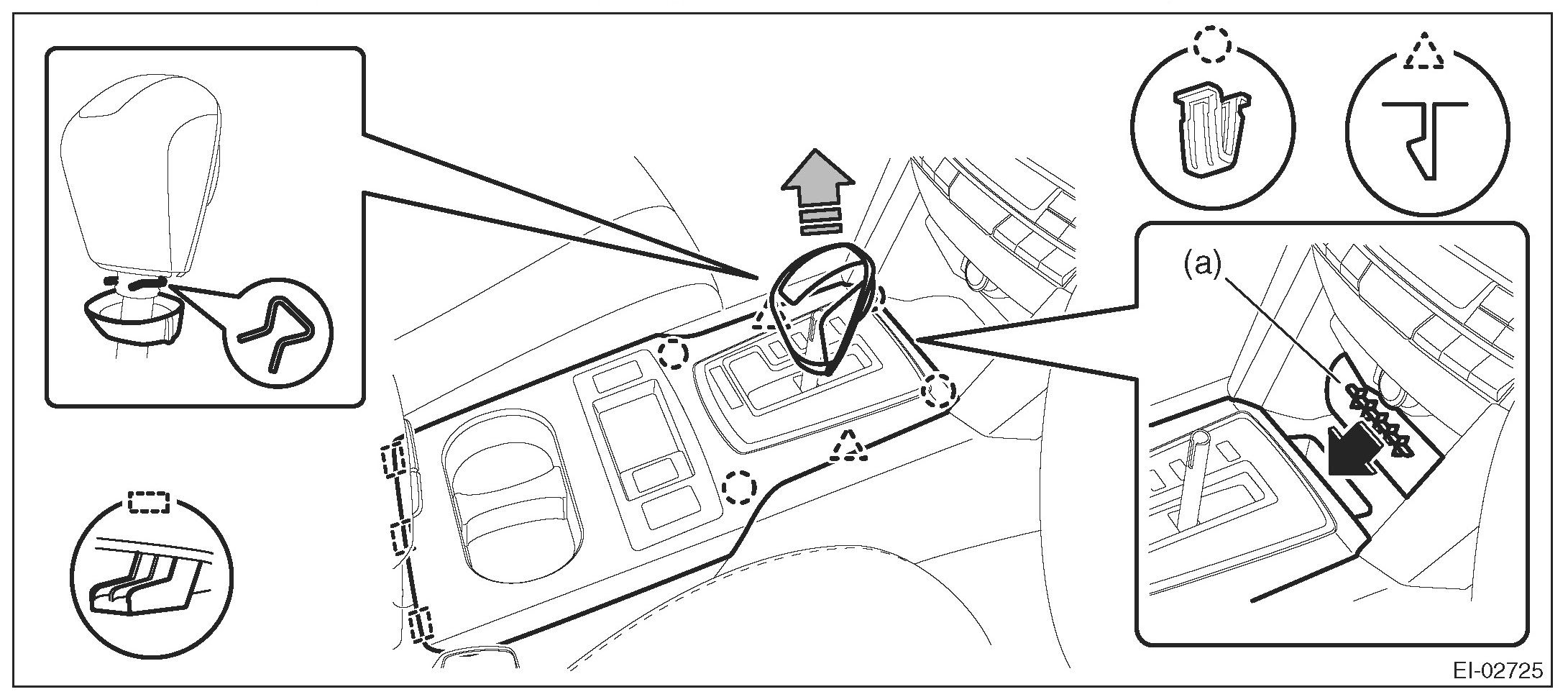 (a)

EI-02725