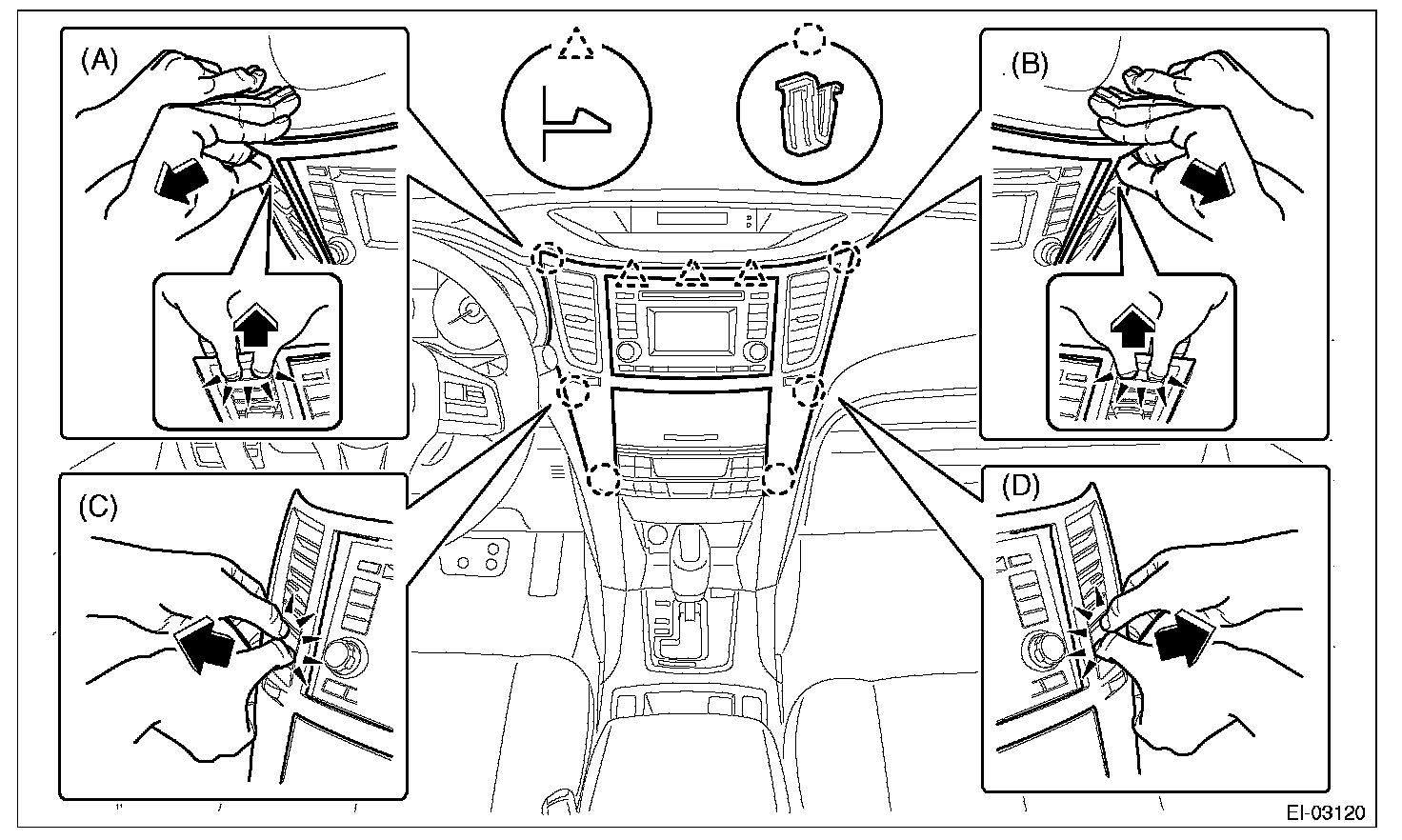 (A)

(B)

(C)

(D)

EI-03120