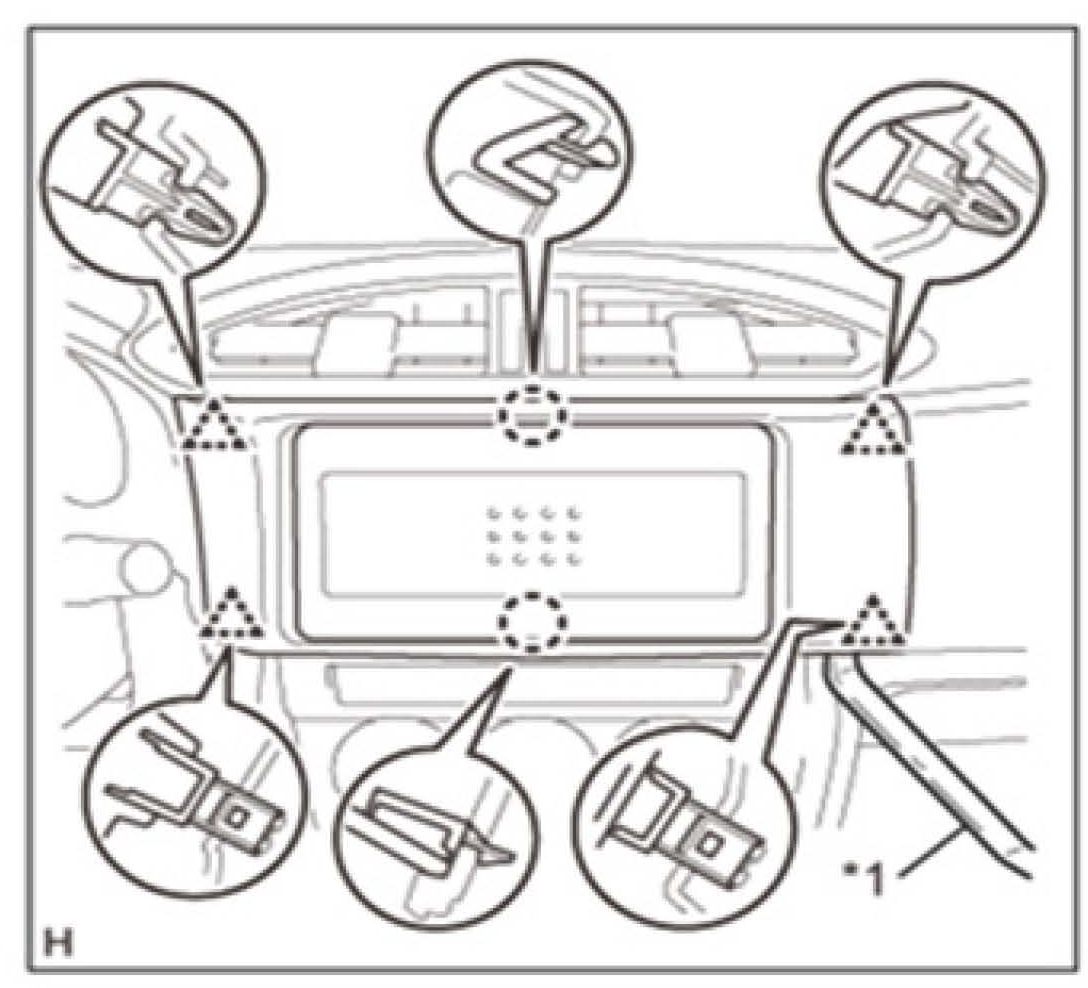 *1

H