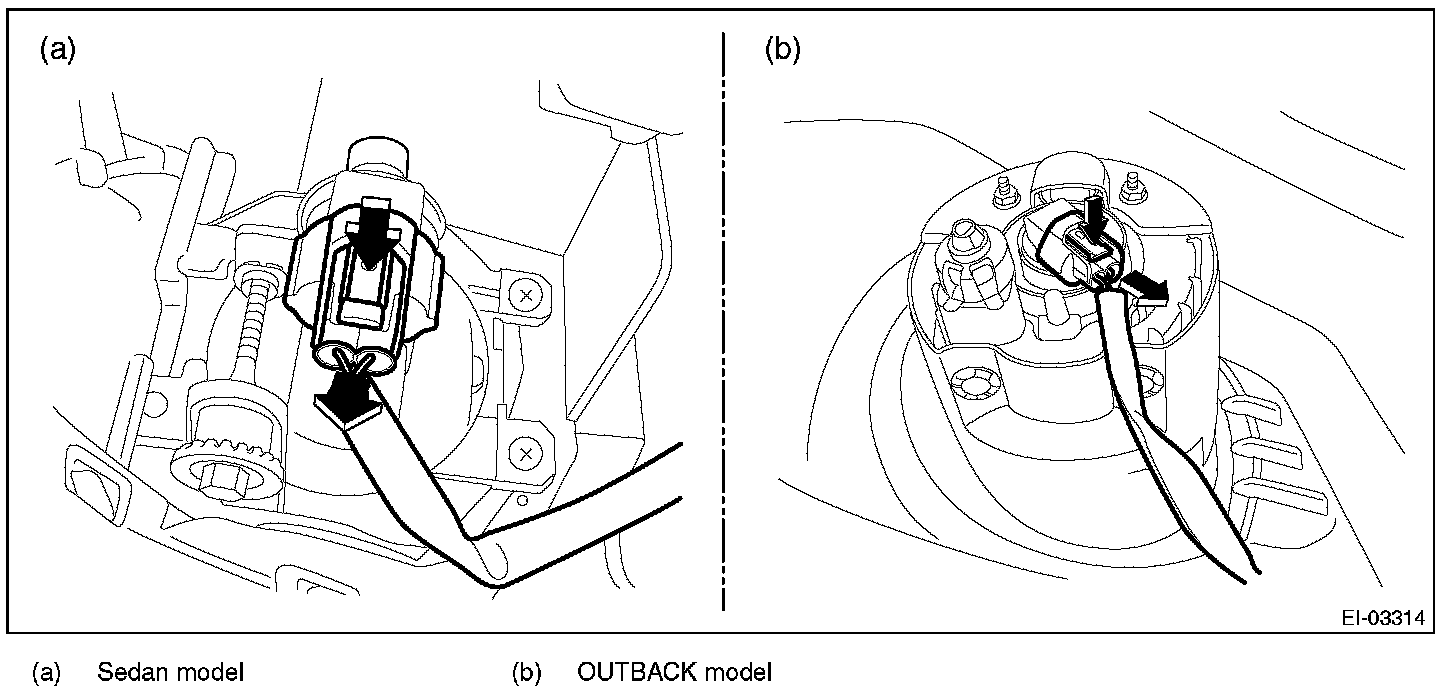 (a)

(b)

EI-03314

(a) Sedan model

(b) OUTBACK model