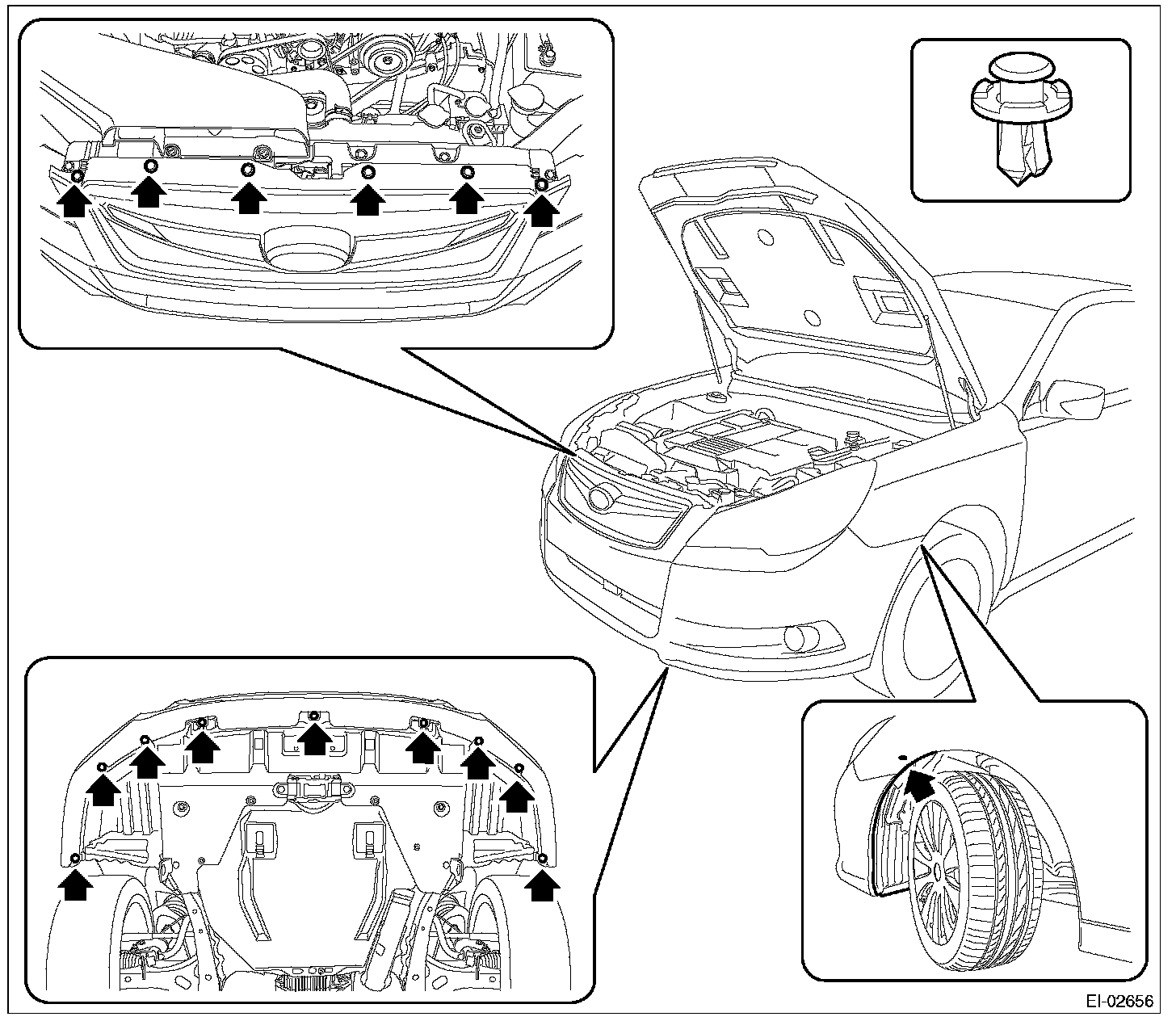 EI-02656