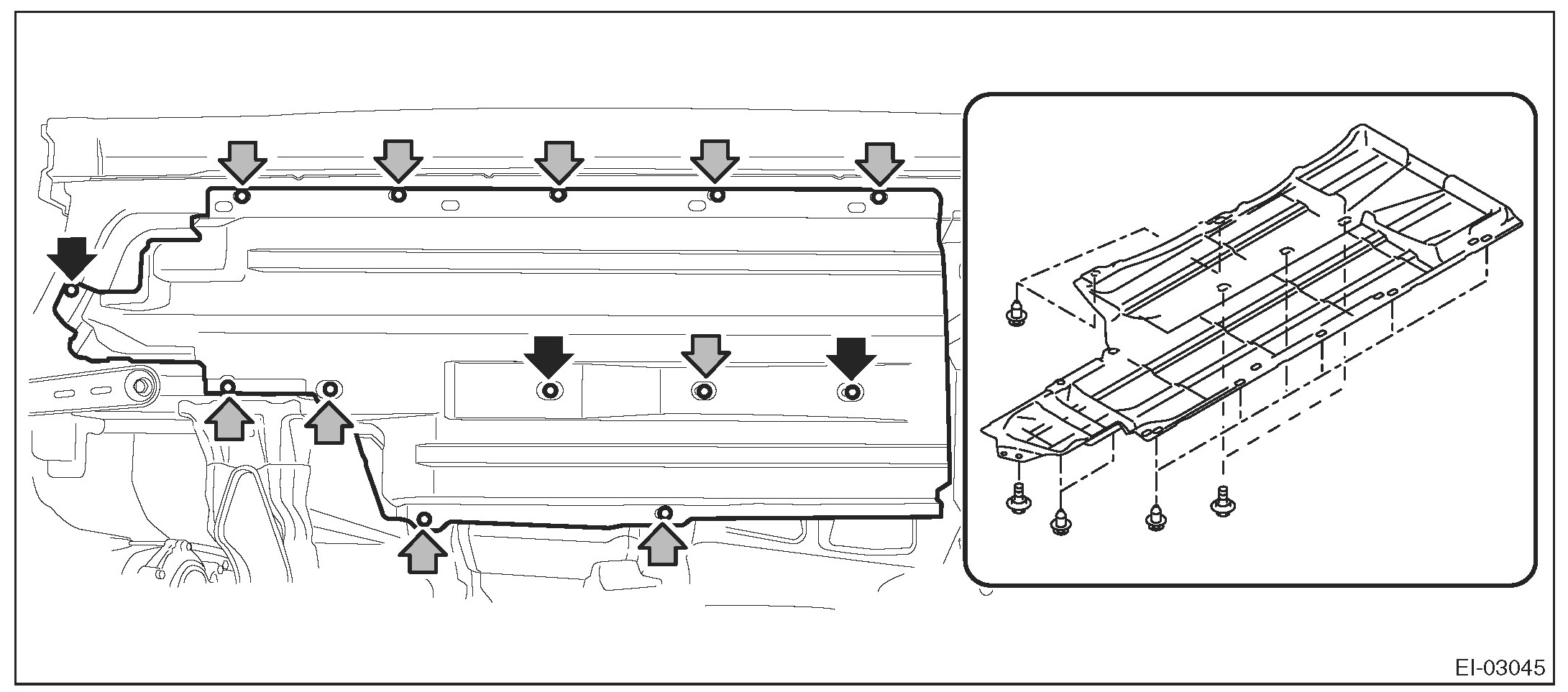 EI-03045