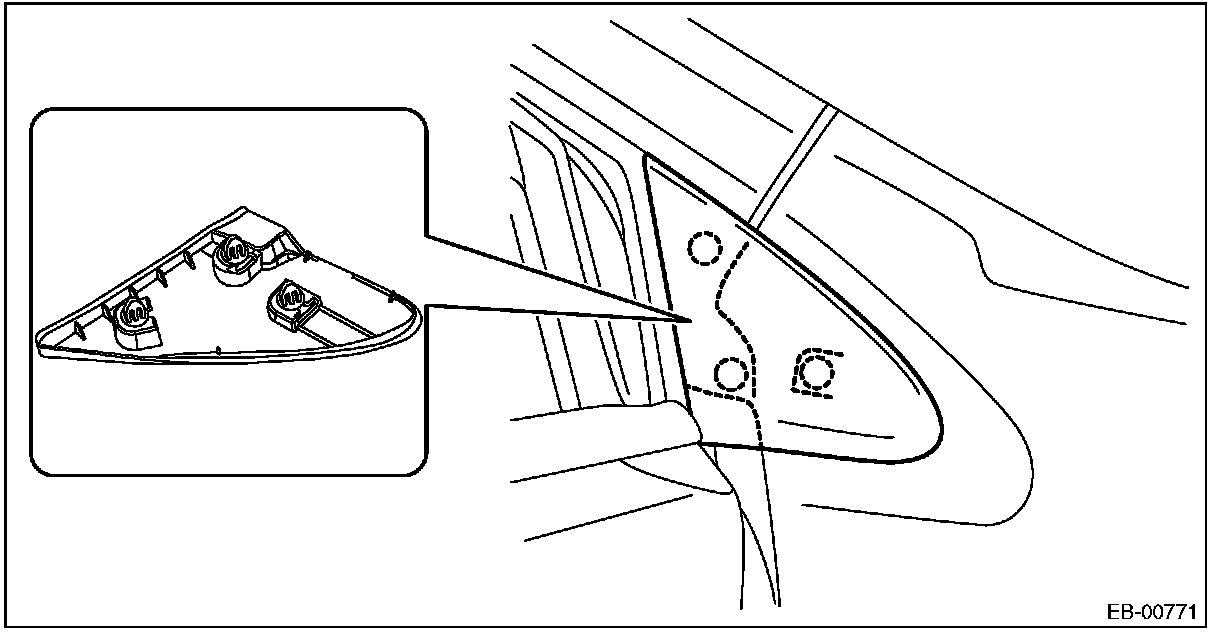 EB-00771