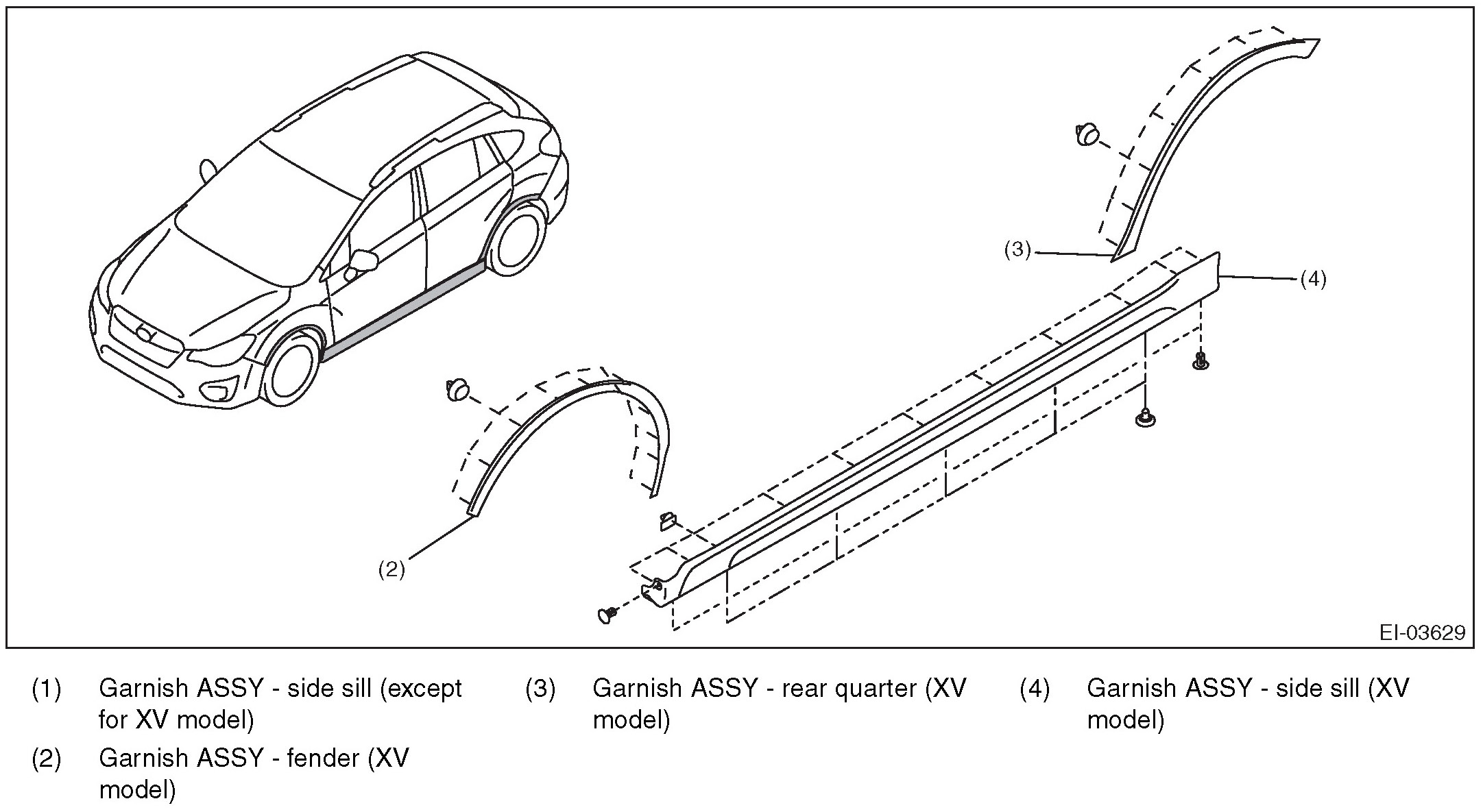 (3)

(4)

(2)

EI-03629

(1) Garnish ASSY - side sill (except for XV model)

(2) Garnish ASSY - fender (XV model)

(3) Garnish ASSY - rear quarter (XV model)

(4) Garnish ASSY - side sill (XV model)