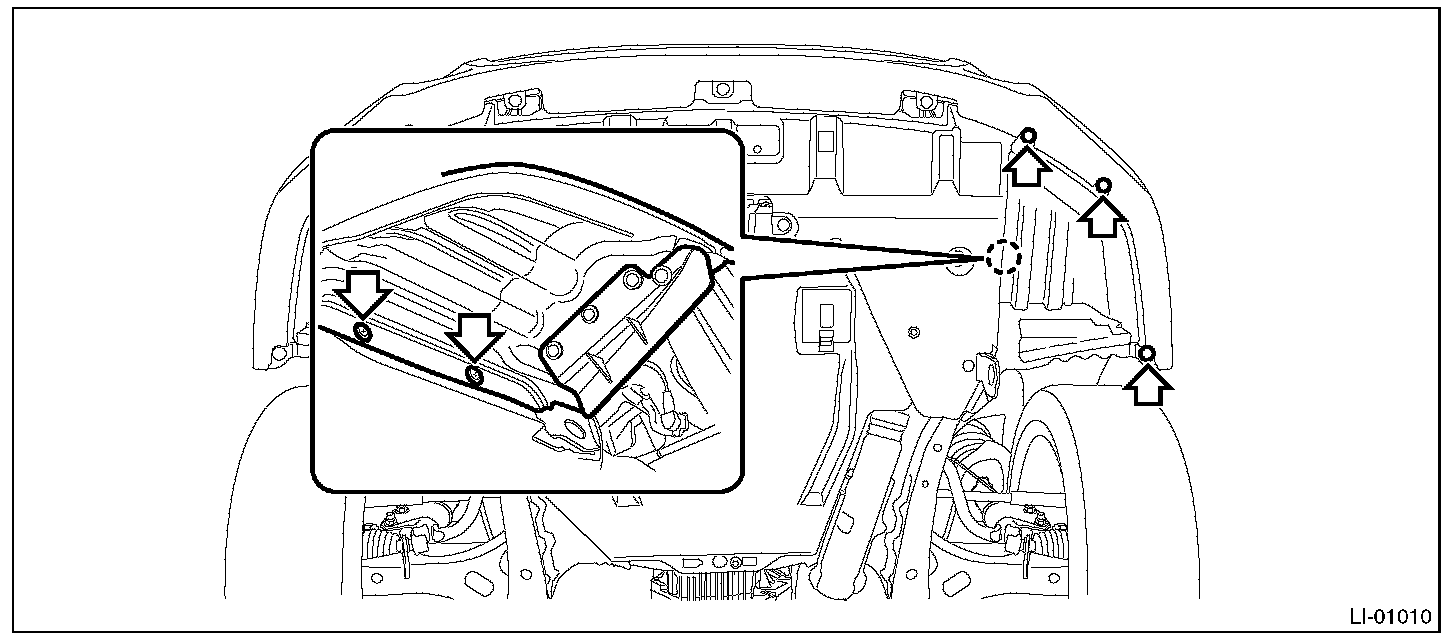 LI-01010