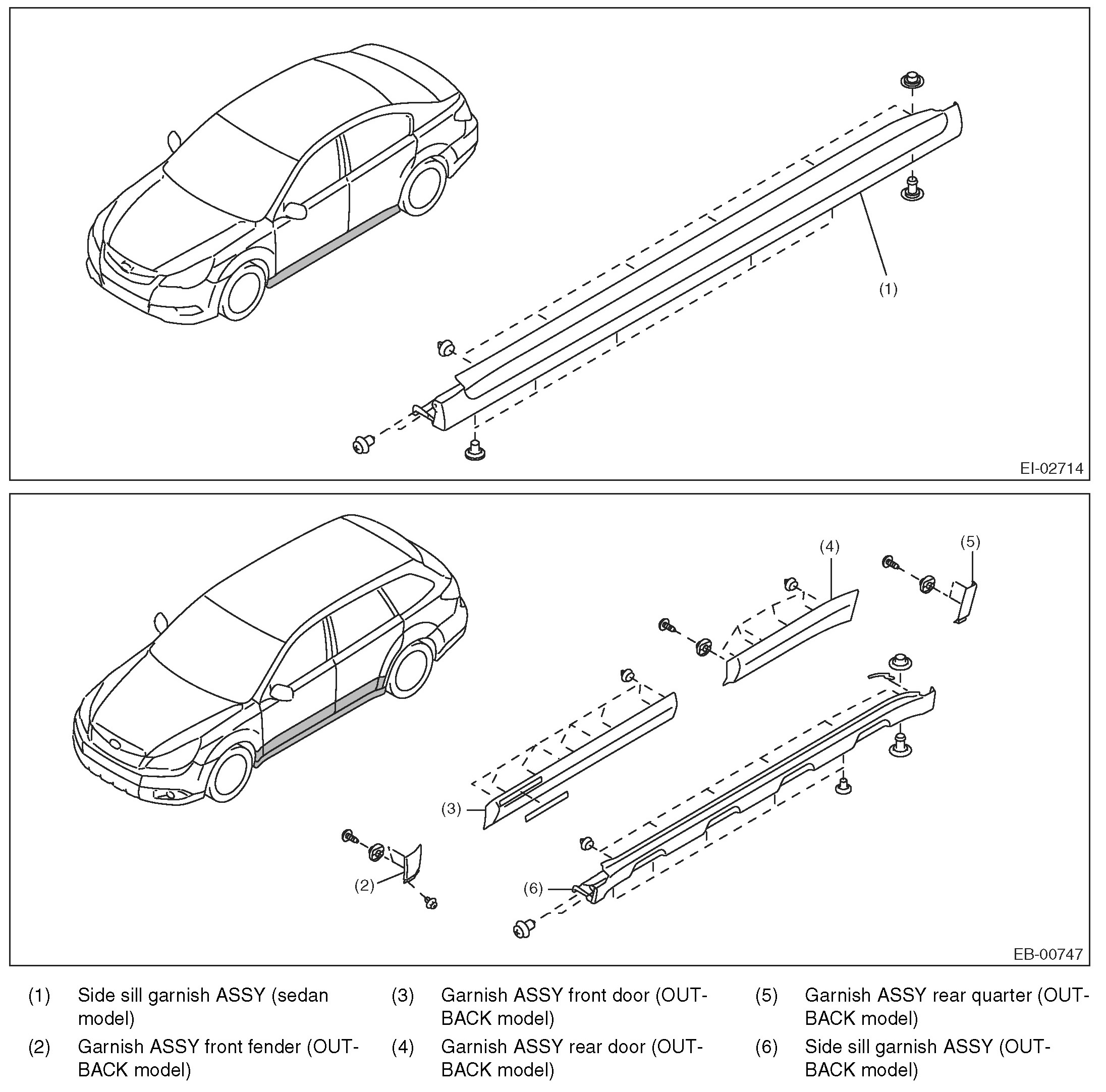 (1)

EI-02714

(4)

(5)

(3)

(2)

(6)

EB-00747

(1) Side sill garnish ASSY (sedan model)

(2) Garnish ASSY front fender (OUTBACK model)

(3) Garnish ASSY front door (OUTBACK model)

(4) Garnish ASSY rear door (OUTBACK model)

(5) Garnish ASSY rear quarter (OUTBACK model)

(6) Side sill garnish ASSY (OUTBACK model)