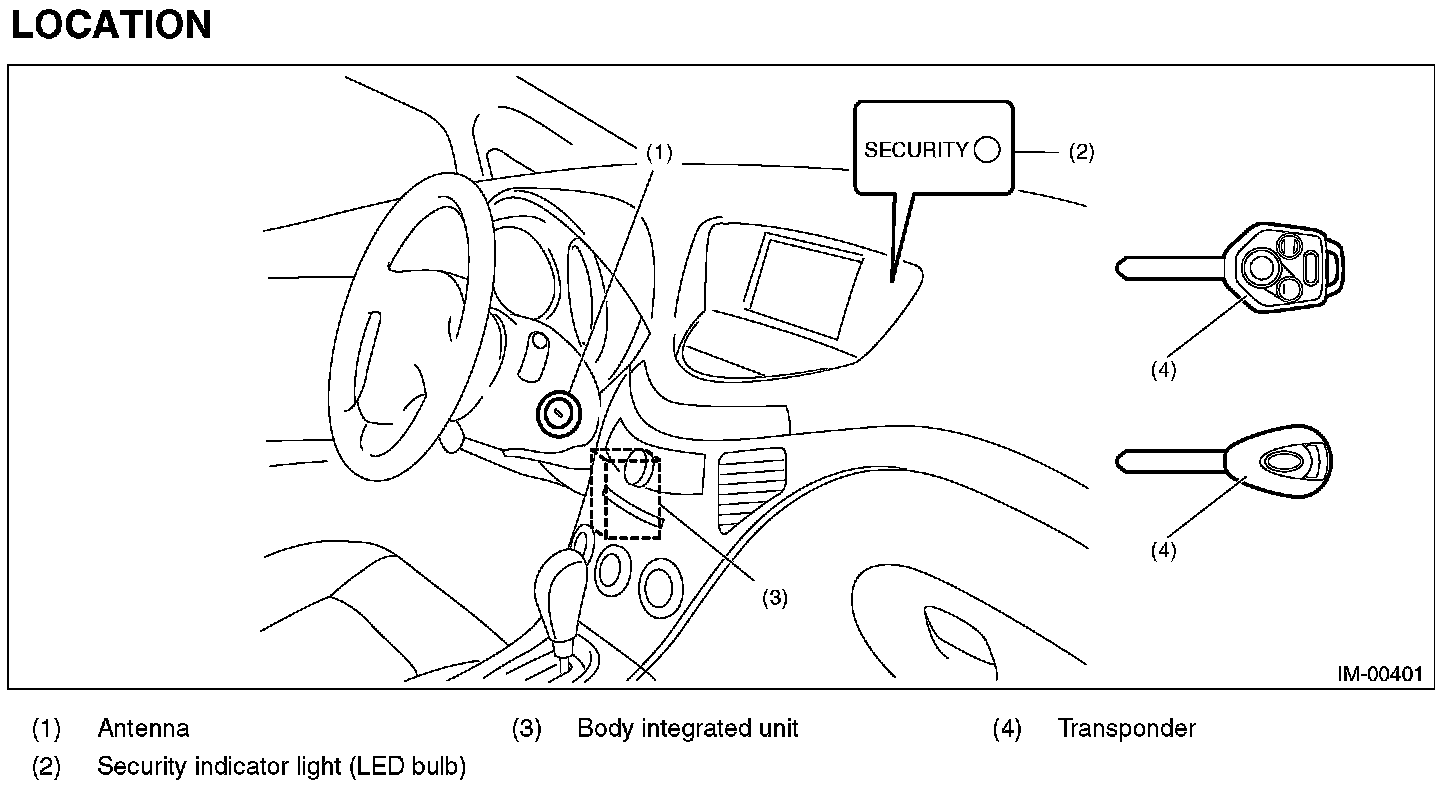 LOCATION

(1)

SECURITY

(2)

(4)

(4)

(3)

IM-00401

(1) Antenna
(2) Security indicator light (LED bulb)

(3) Body integrated unit

(4) Transponder