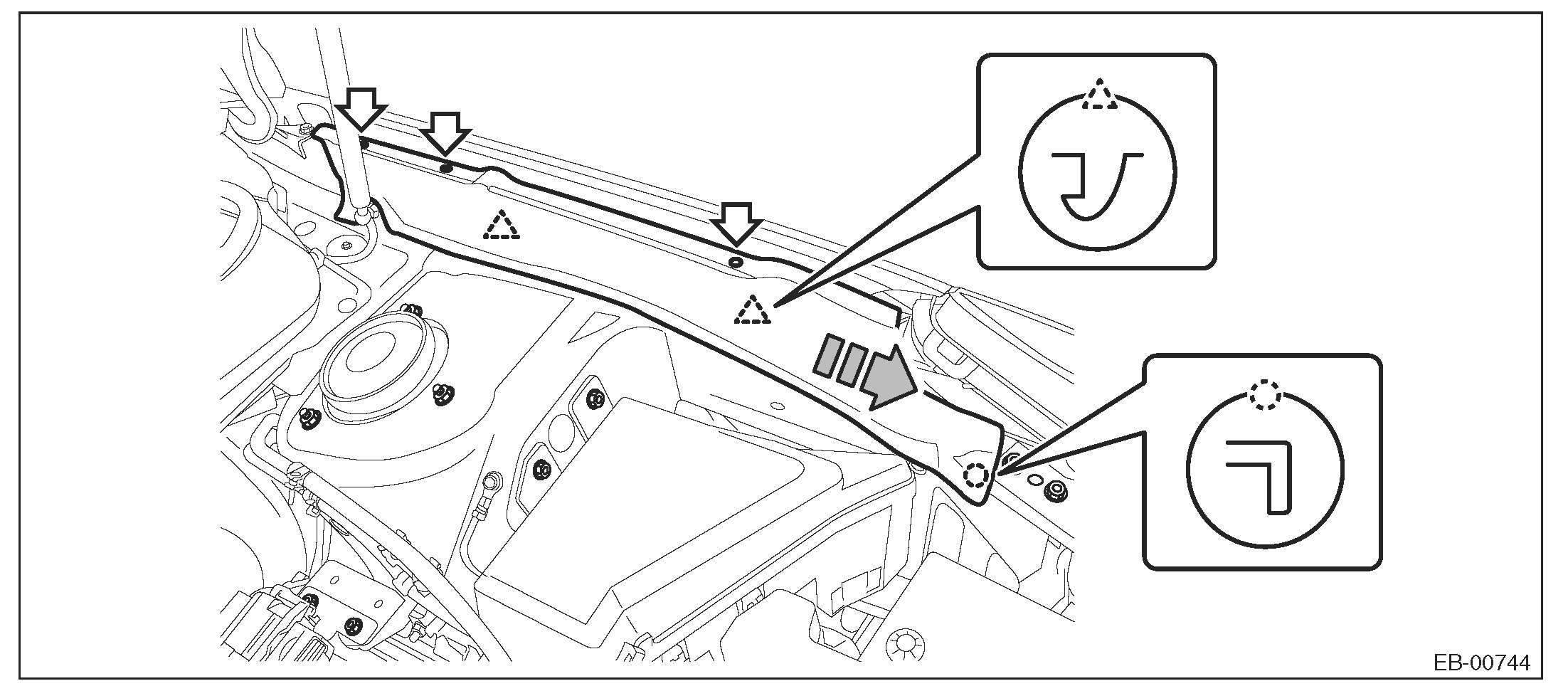 EB-00744