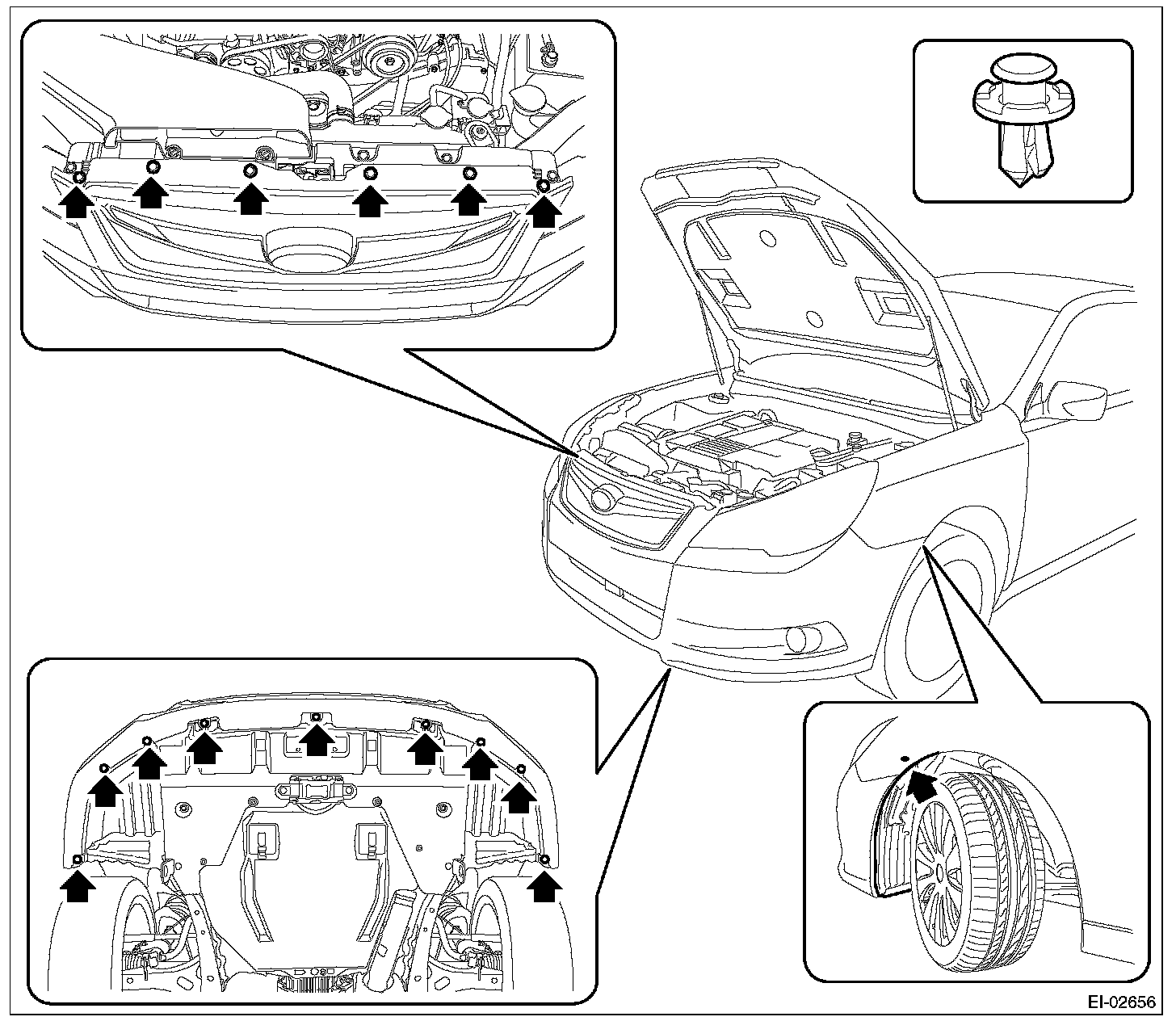 EI-02656