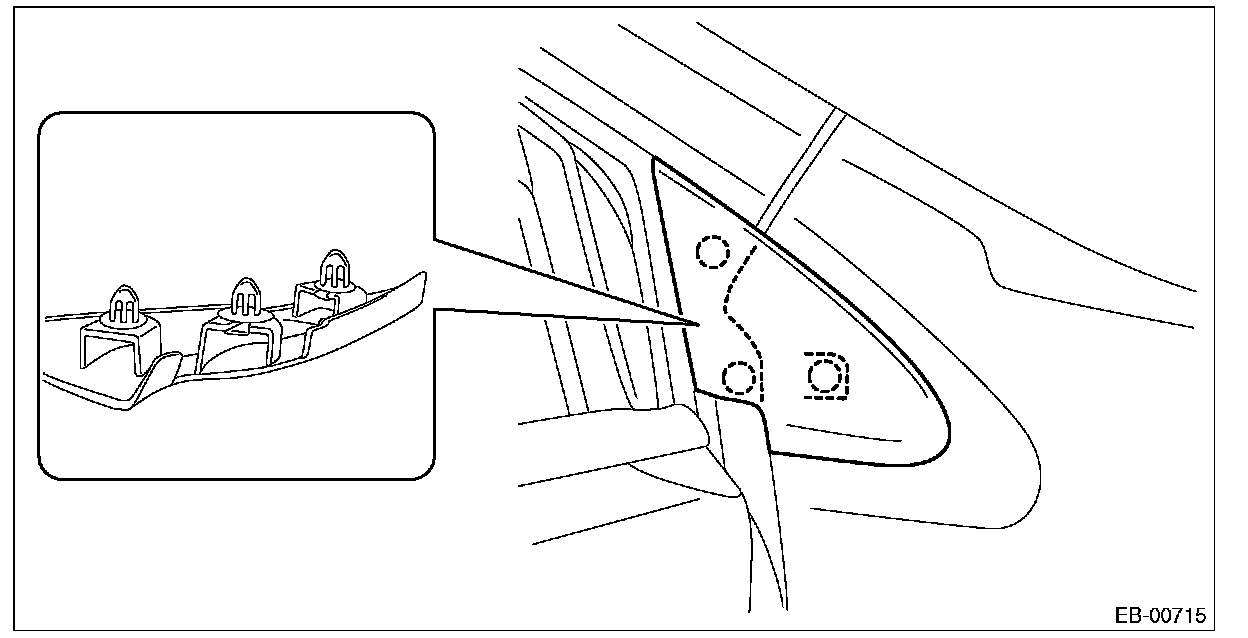 EB-00715