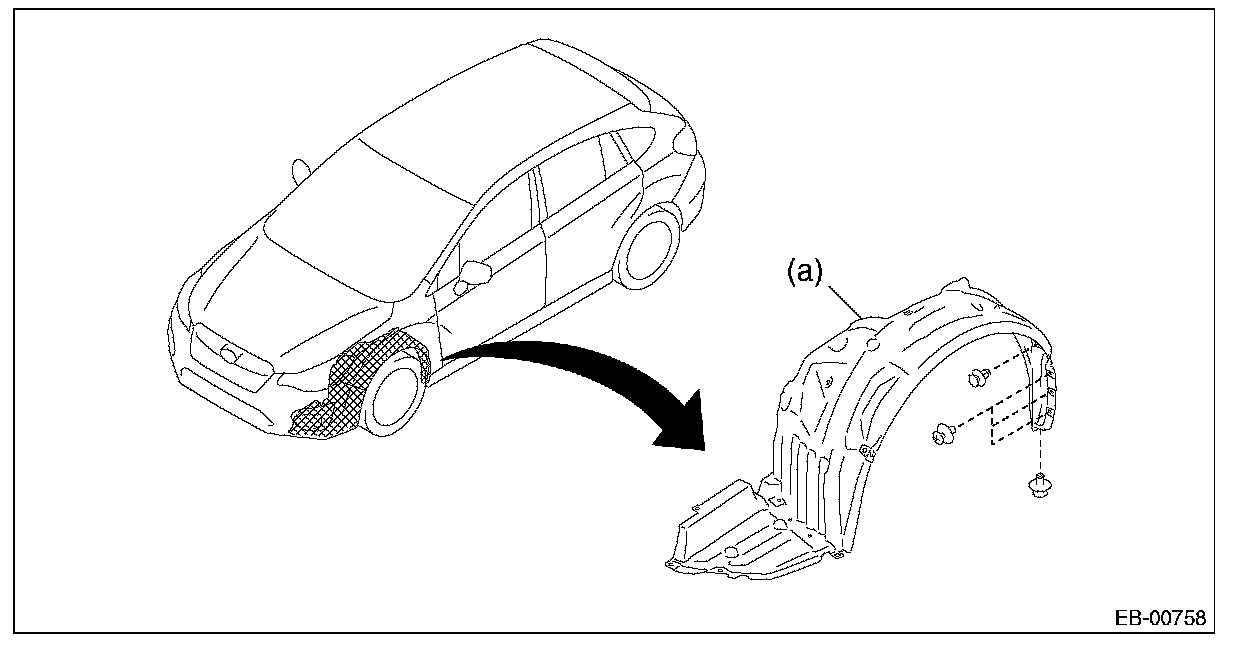 (a)

EB-00758