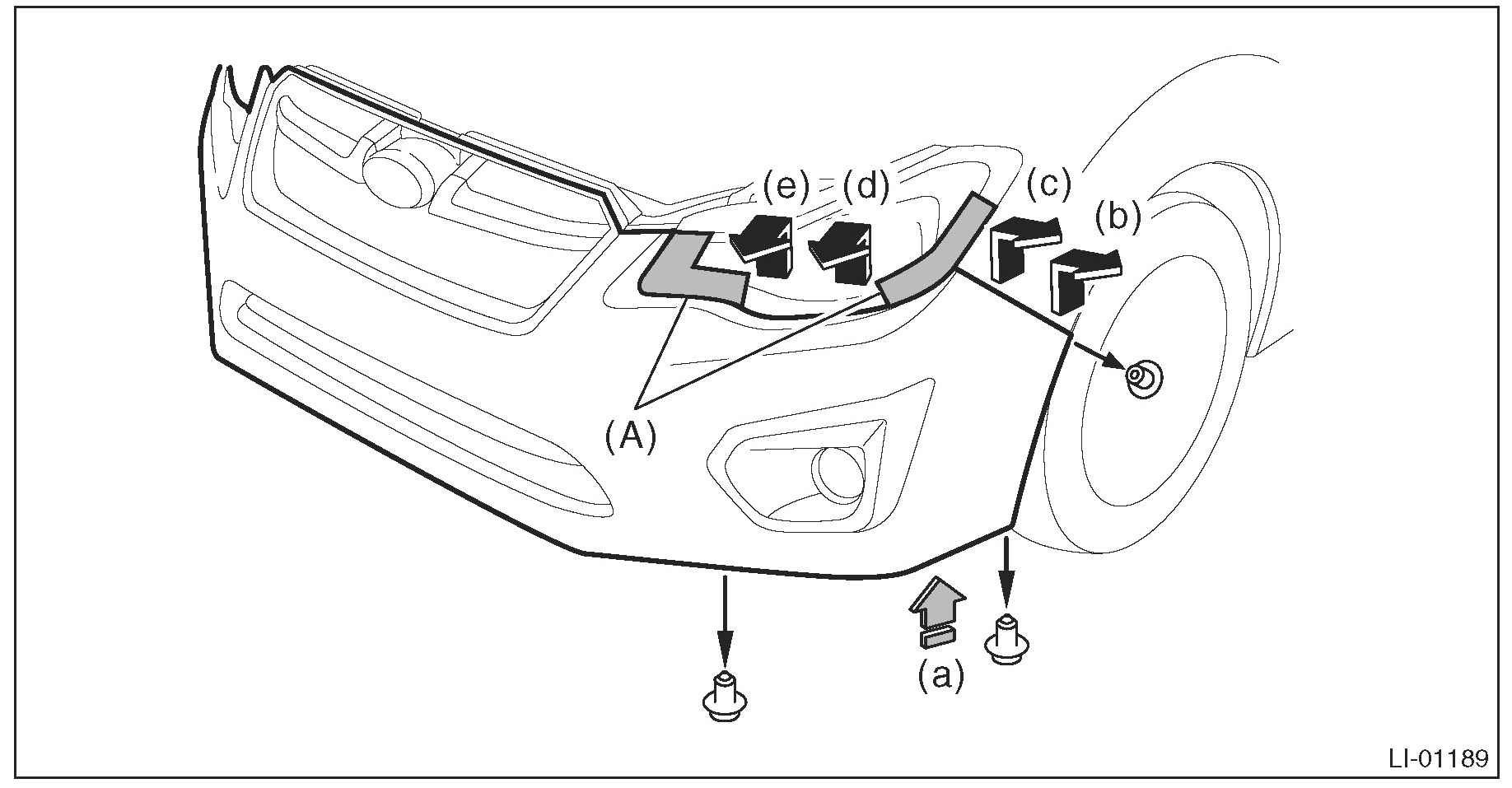 (e) (d) (c) (b)

(A)

(a)

LI-01189