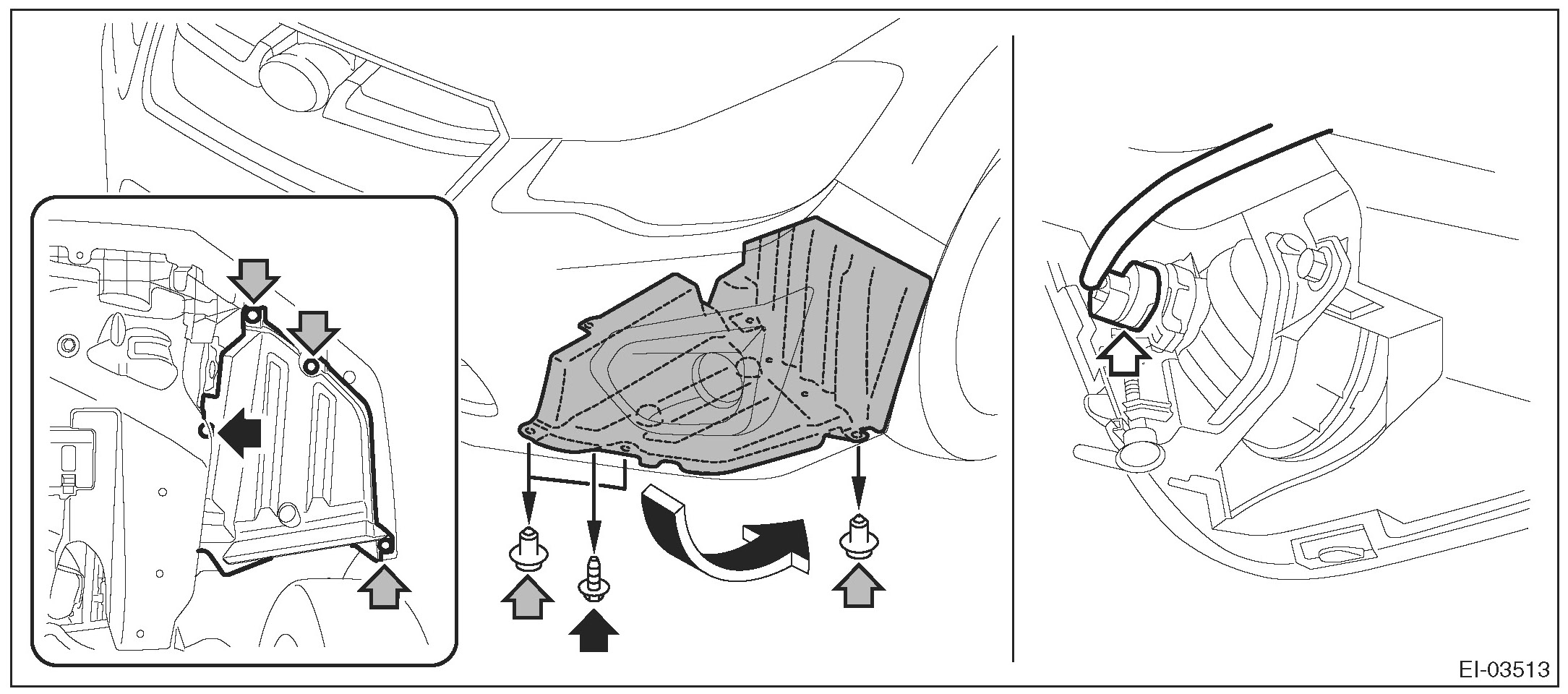 EI-03513