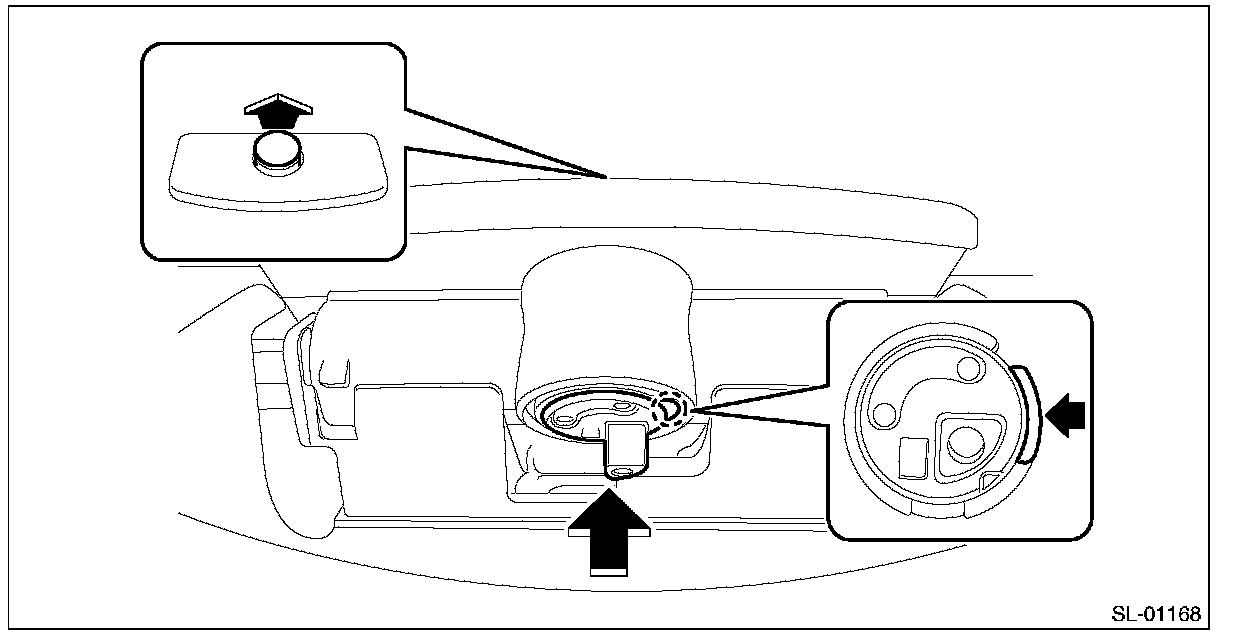 SL-01168