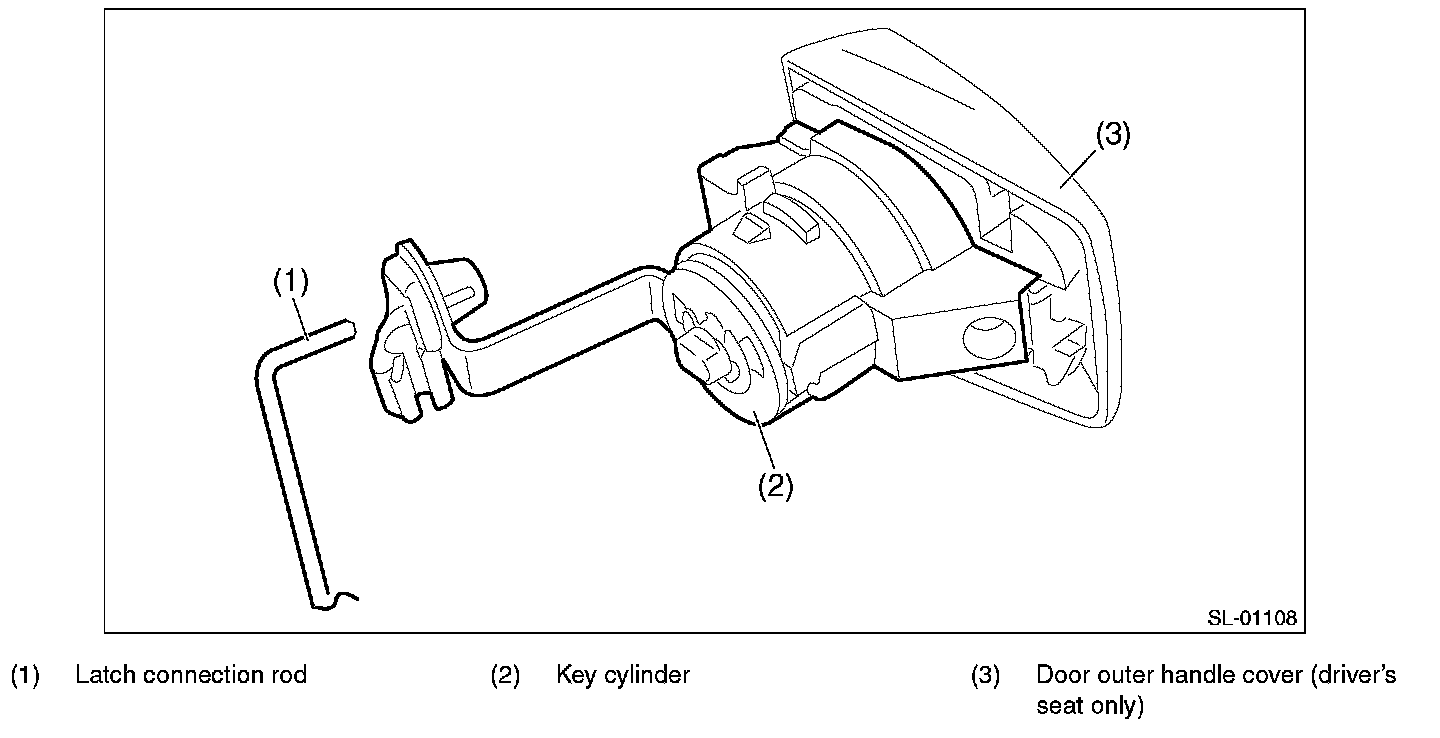 (3)

(1)

(2)

SL-01108

(1) Latch connection rod

(2) Key cylinder

(3) Door outer handle cover (driver's seat only)