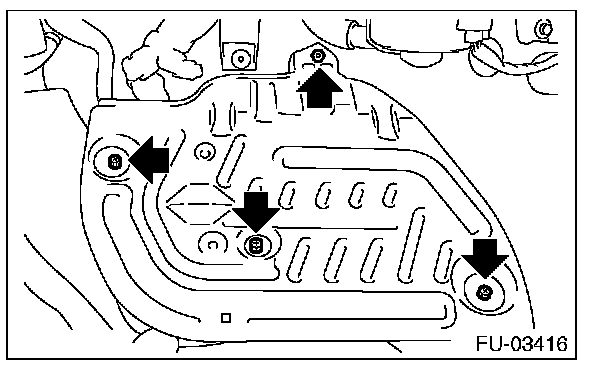 FU-03416