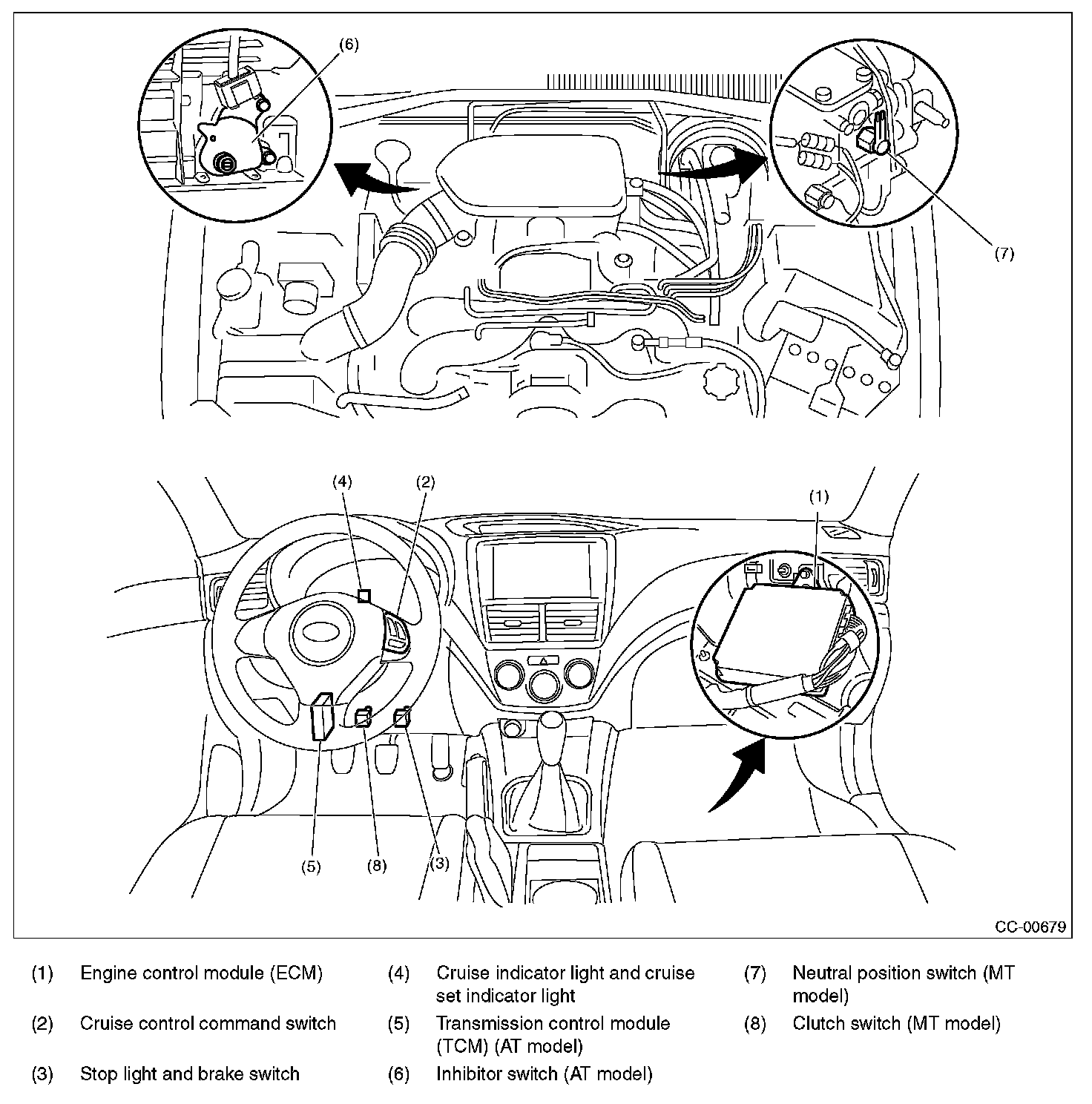 (6)

(7)

(4)

(2)

(1)

(5)

(8)

(3)

CC-00679

(1) Engine control module (ECM)

(2) Cruise control command switch

(3) Stop light and brake switch

(4) Cruise indicator light and cruise set indicator light

(5) Transmission control module (TCM) (AT model)

(6) Inhibitor switch (AT model)

(7) Neutral position switch (MT model)

(8) Clutch switch (MT model)