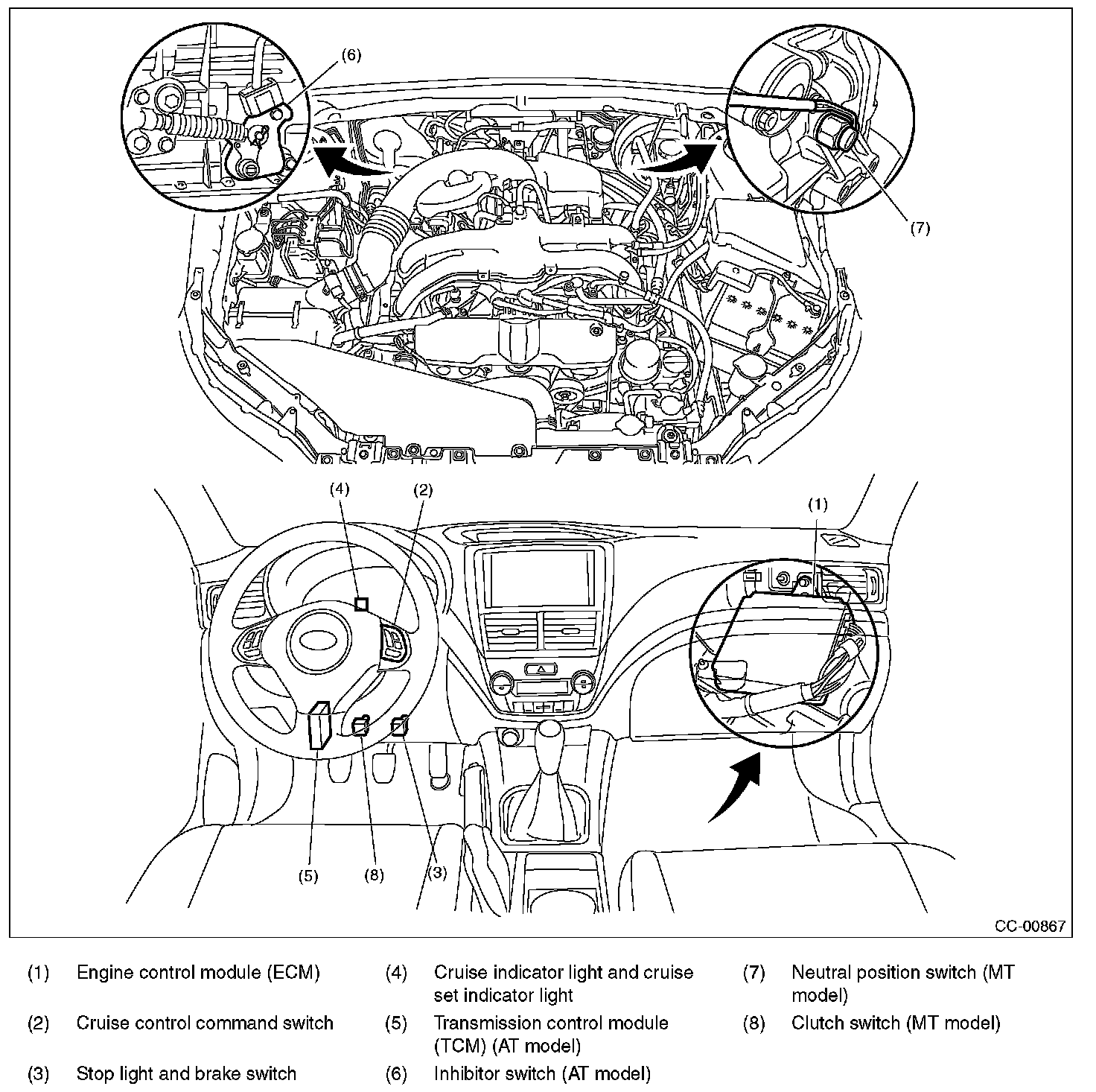 (6)

(7)

(4)

(2)

(1)

(5)

(8)

(3)

CC-00867

(1) Engine control module (ECM)

(2) Cruise control command switch

(3) Stop light and brake switch

(4) Cruise indicator light and cruise set indicator light

(5) Transmission control module (TCM) (AT model)

(6) Inhibitor switch (AT model)

(7) Neutral position switch (MT model)

(8) Clutch switch (MT model)