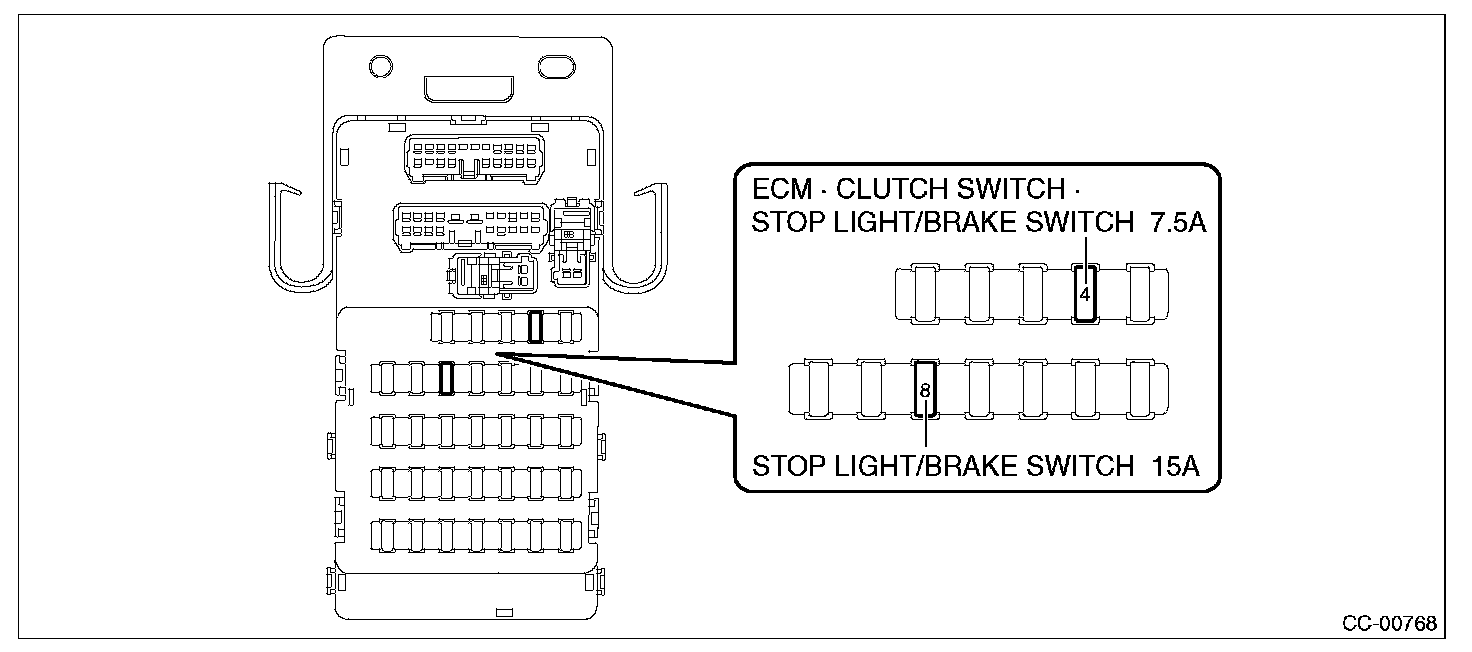 ECM · CLUTCH SWITCH · STOP LIGHT/BRAKE SWITCH 7.5A

4

8

STOP LIGHT/BRAKE SWITCH 15A

CC-00768