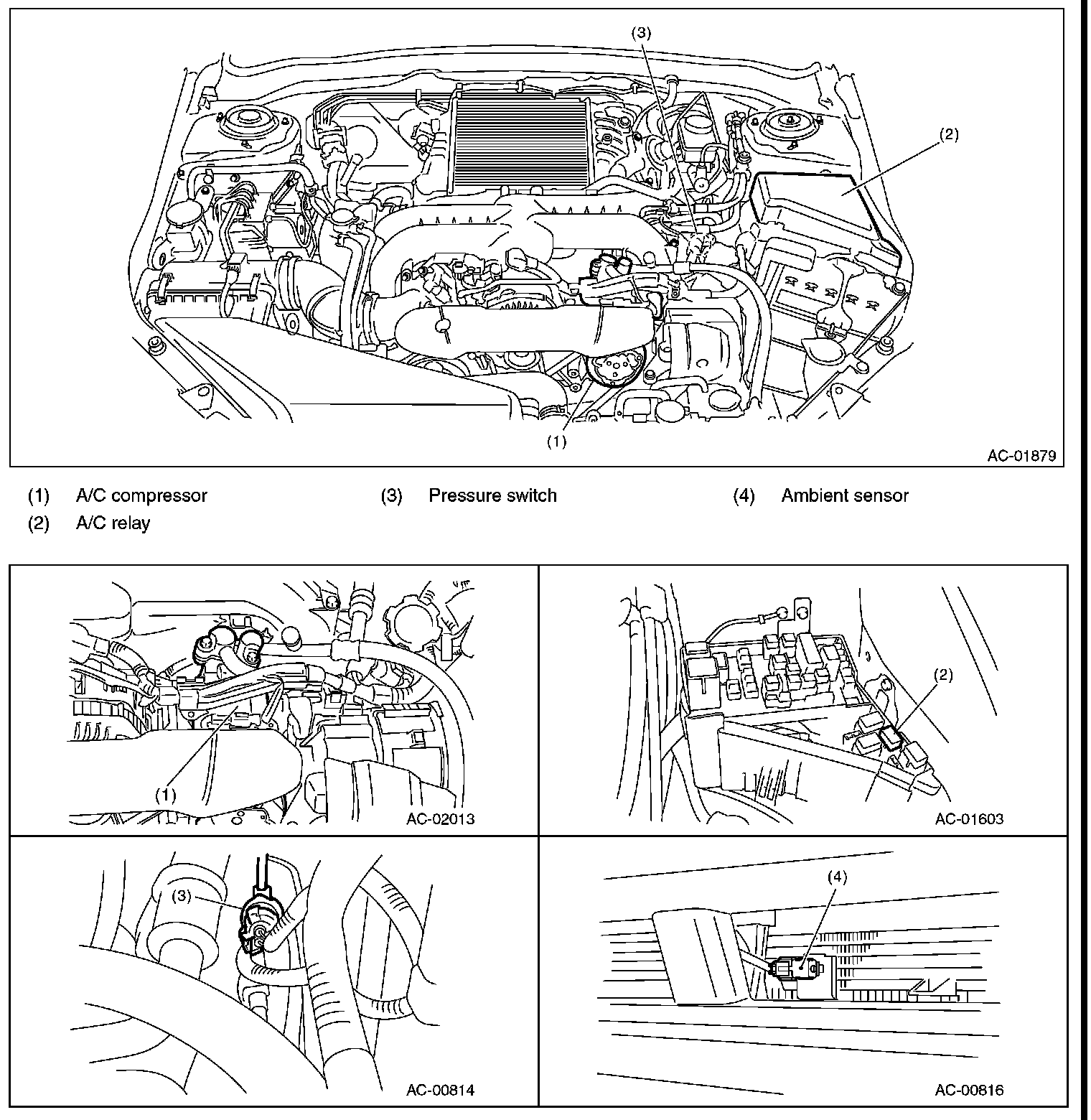 (3)

(2)

(1)

AC-01879

(1) A/C compressor

(2) A/C relay

(3) Pressure switch

(4) Ambient sensor

(1)

AC-02013

(2)

AC-01603

(3)

AC-00814

(4)

AC-00816