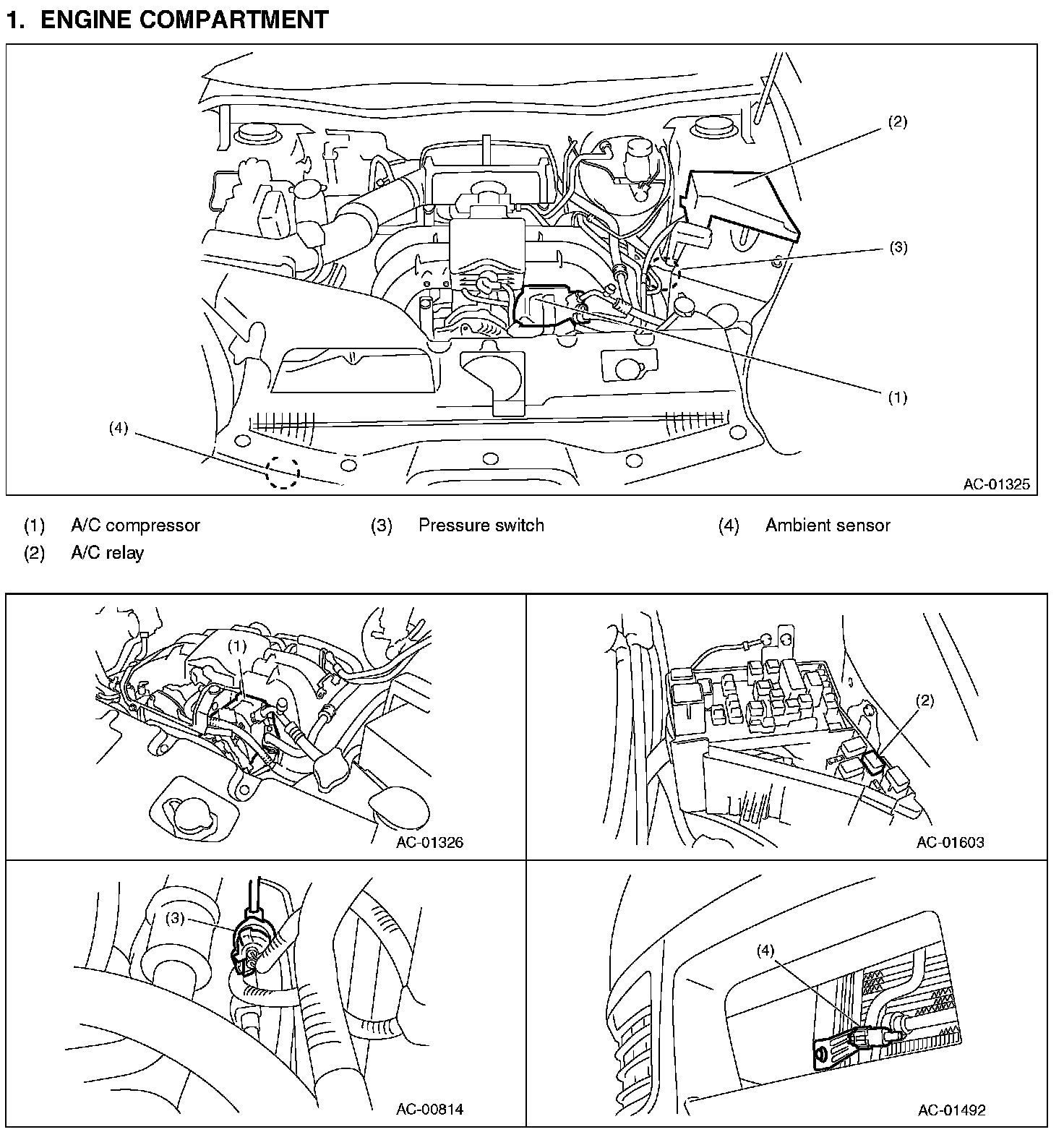 1. ENGINE COMPARTMENT

(2)

(3)

(1)

(4)

AC-01325

(1) A/C compressor
(2) A/C relay
(3) Pressure switch
(4) Ambient sensor

(1)

AC-01326

(2)

AC-01603

(3)

AC-00814

(4)

AC-01492