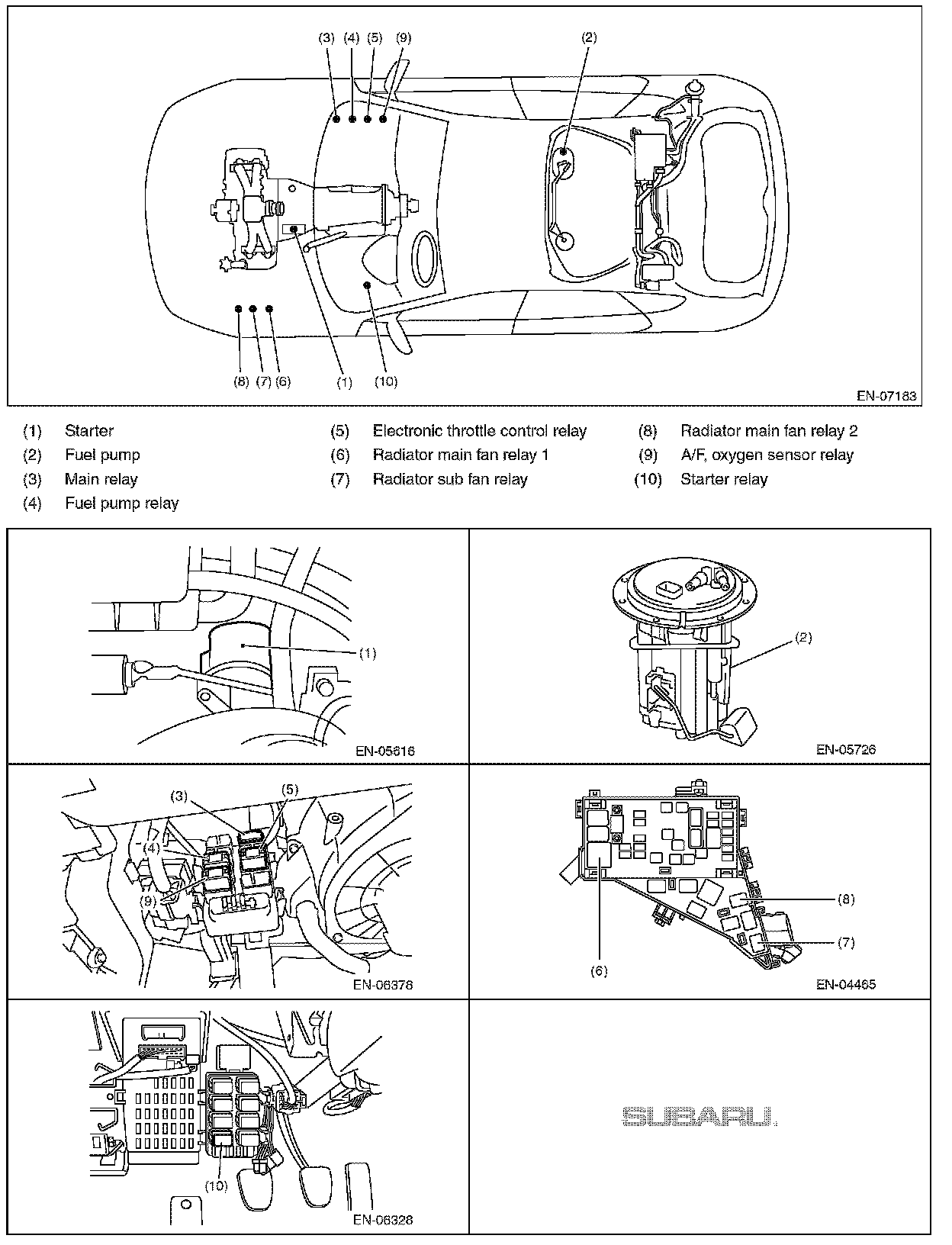 (3) (4) (5) (9)

(2)

(8) (7) (6)

(1) (10)

EN-07183

(1) Starter
(2) Fuel pump
(3) Main relay
(4) Fuel pump relay
(5) Electronic throttle control relay
(6) Radiator main fan relay 1
(7) Radiator sub fan relay
(8) Radiator main fan relay 2
(9) A/F, oxygen sensor relay
(10) Starter relay

(1)

EN-05616

(2)

EN-05726

(3) (5)

(4)

(9)

EN-06378

(8)

(7)

(6)

EN-04465

(10)

EN-06328

SUBARU.