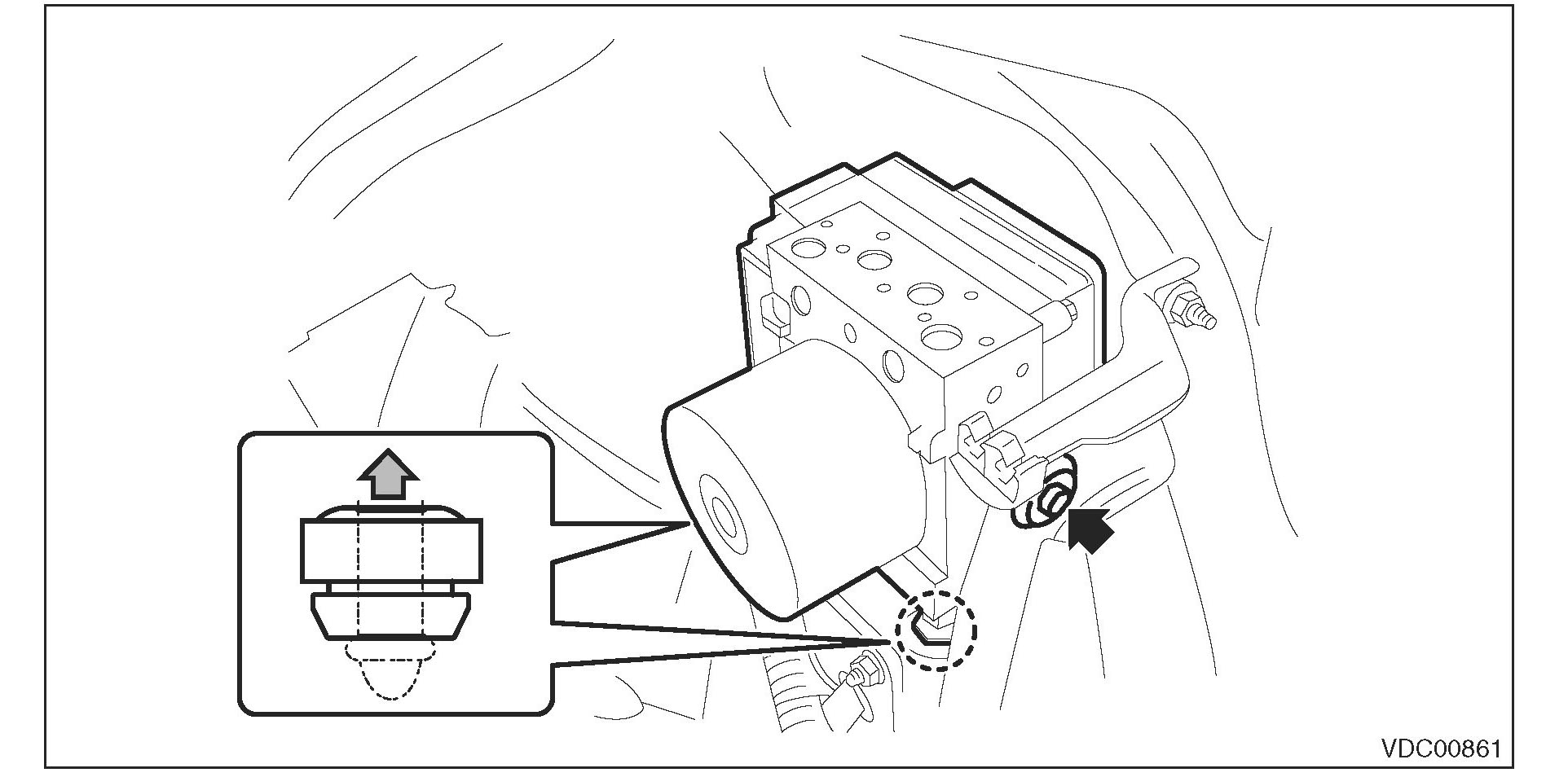 VDC00861