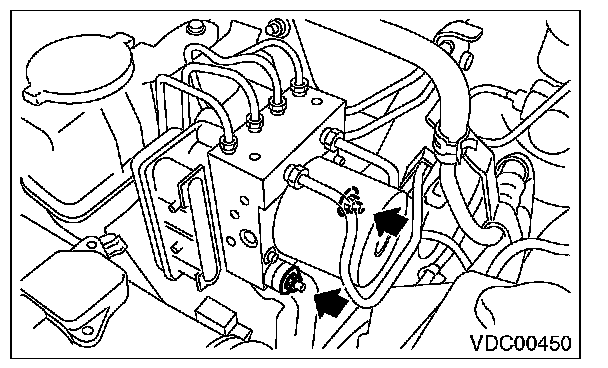 VDC00450