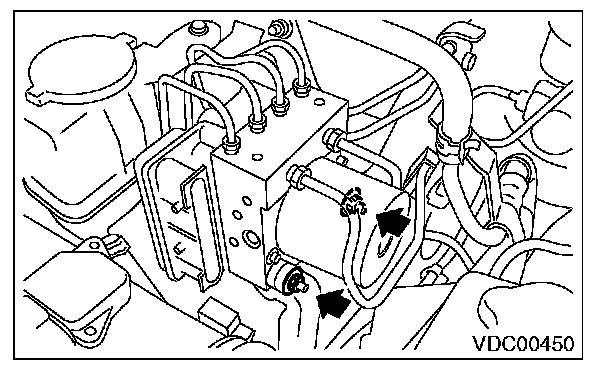 VDC00450