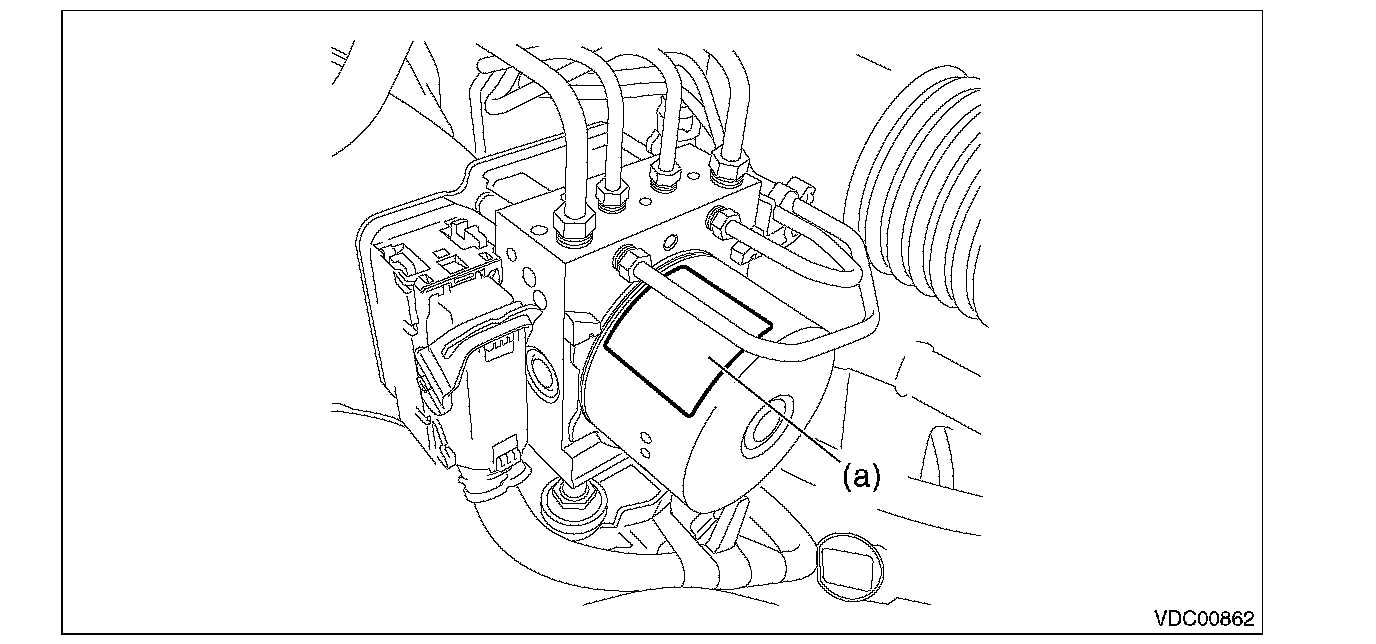 (a)

VDC00862