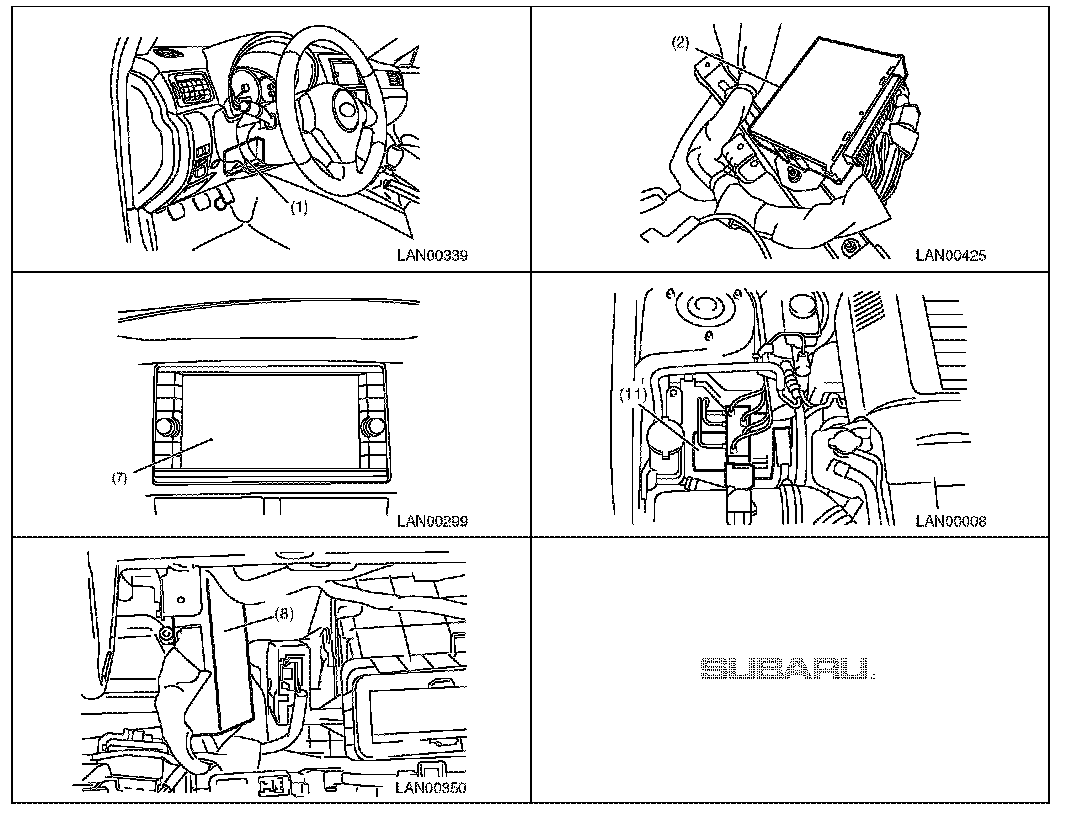 (1)
LAN00339

(2)
LAN00425

(7)
LAN00299

(11)
LAN00008

(8)
LAN00350

SUBARU.