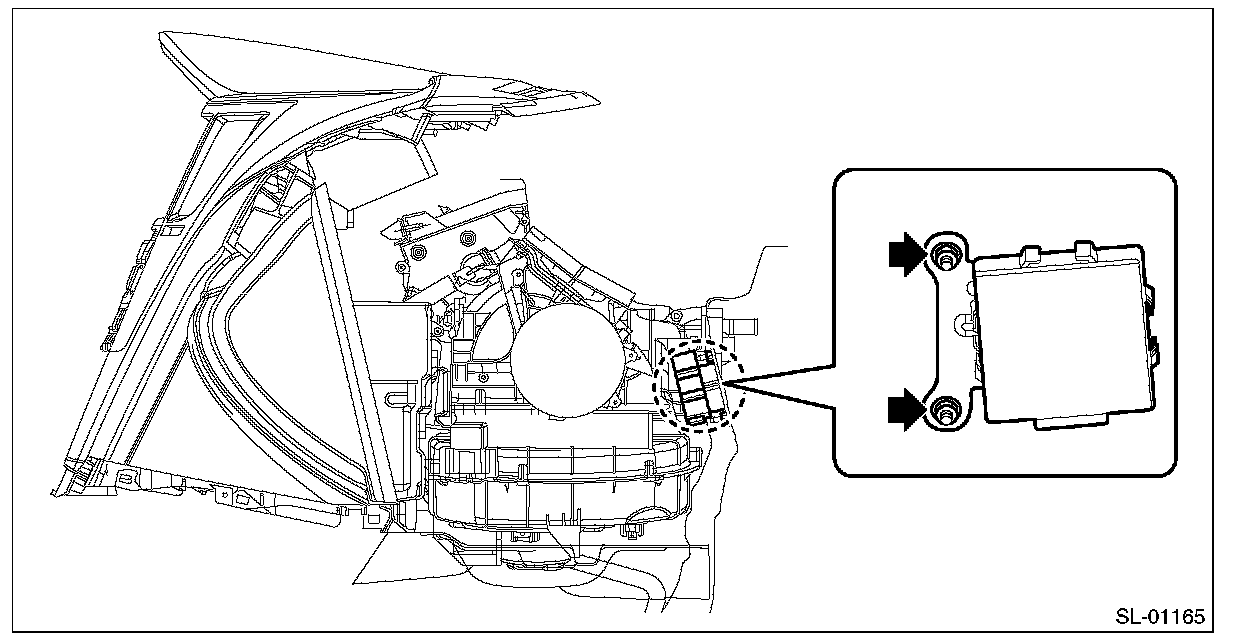 SL-01165