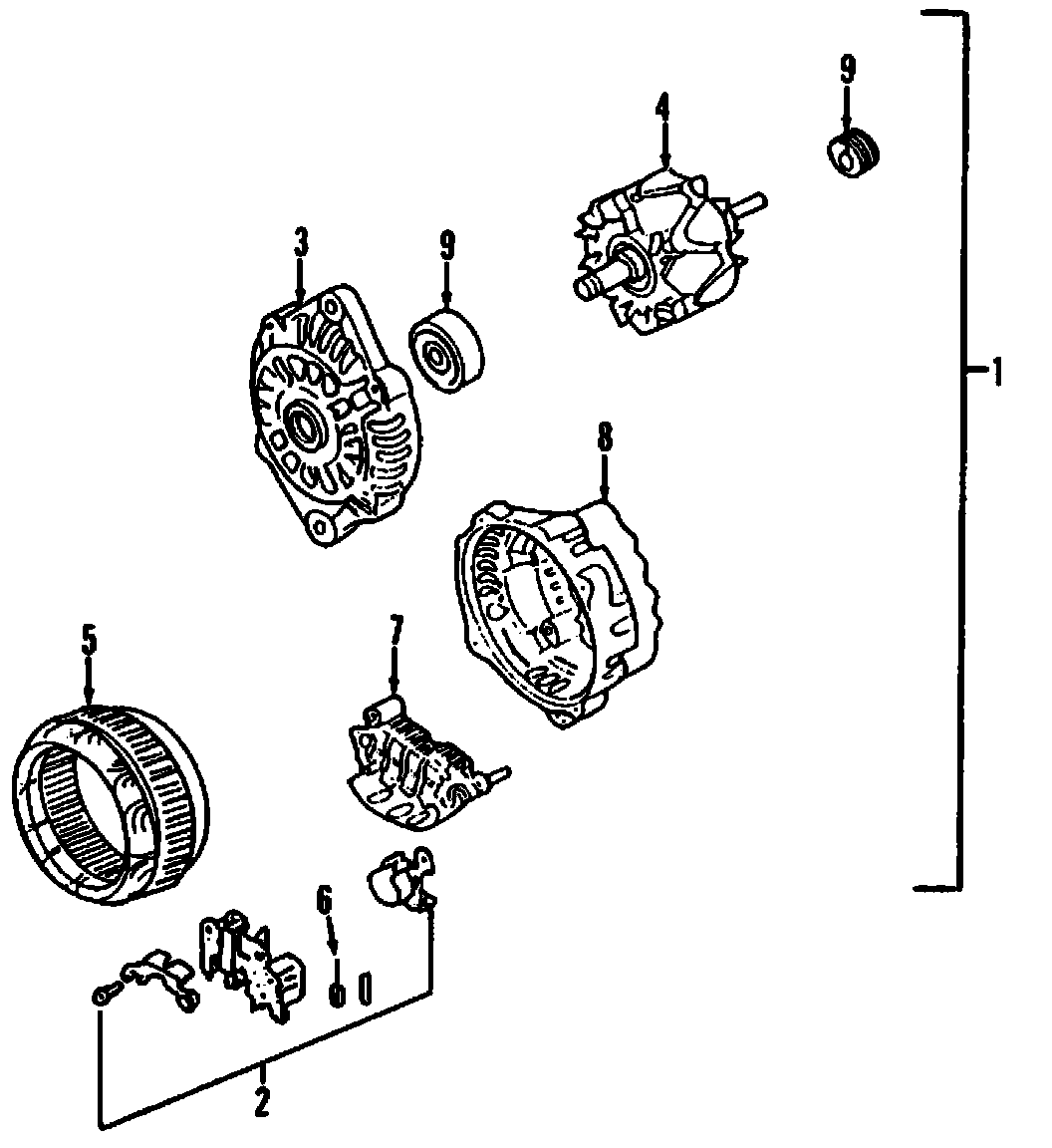 9
4
3
9
1
8
5
7
6
2