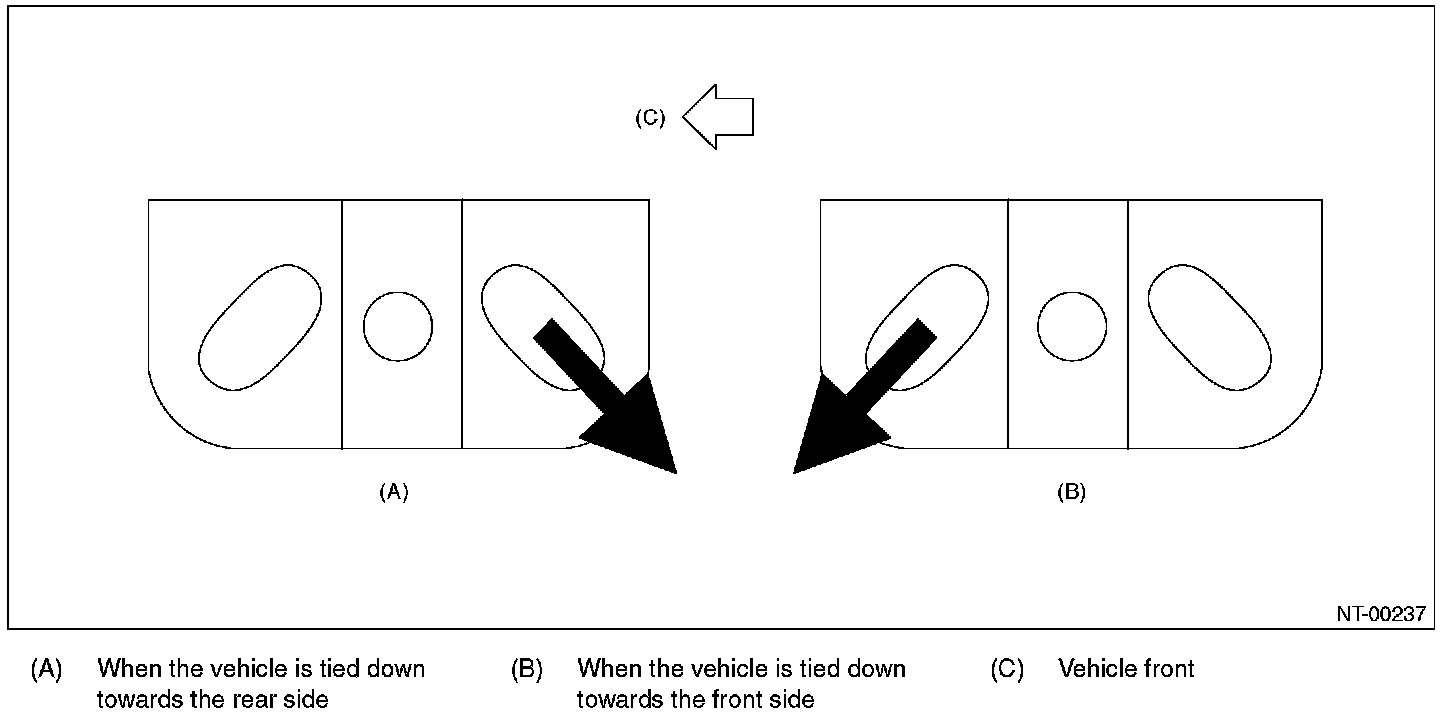 (C)

(A)

(B)

NT-00237

(A) When the vehicle is tied down towards the rear side

(B) When the vehicle is tied down towards the front side

(C) Vehicle front