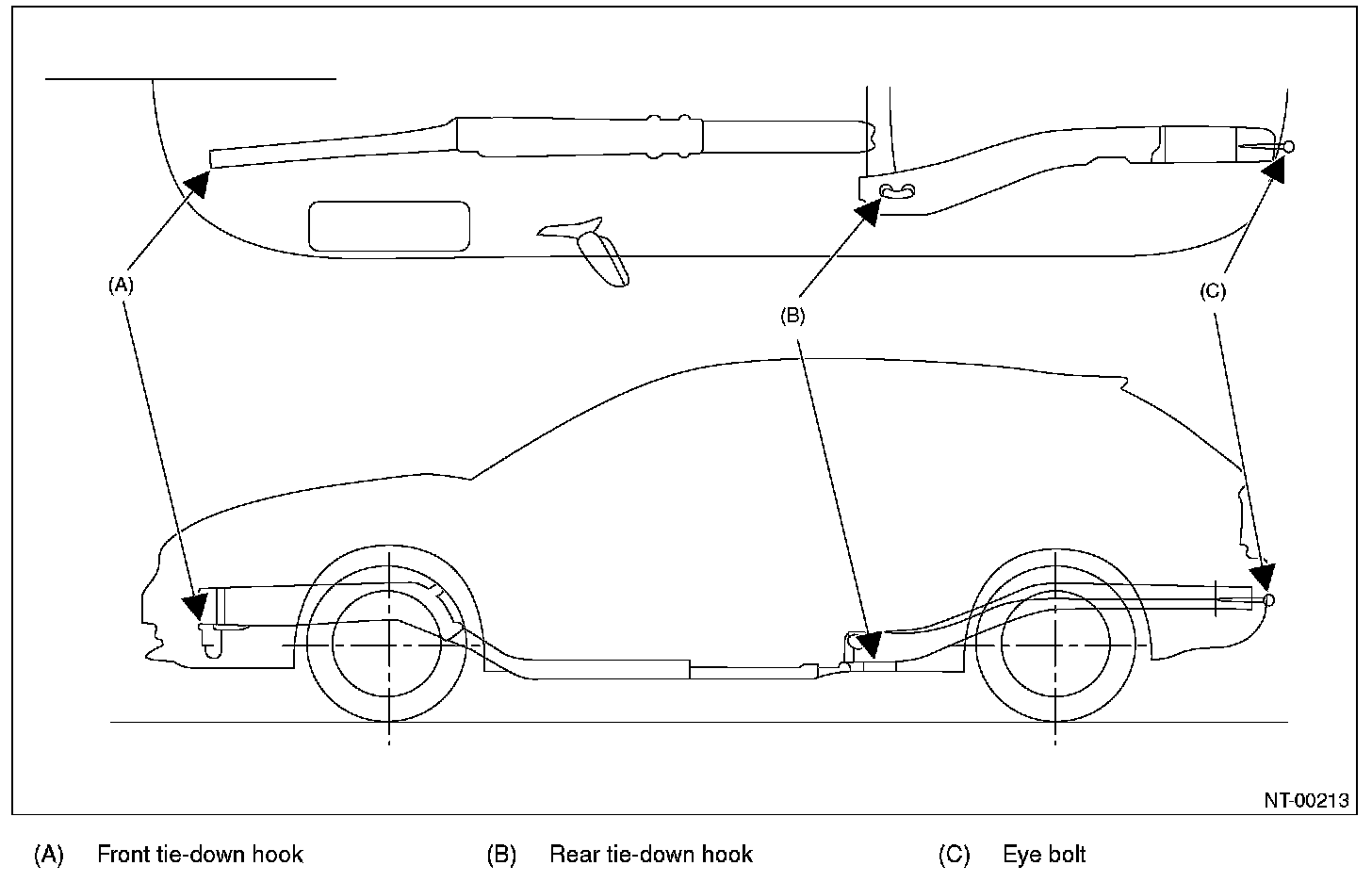 (A)

(B)

(C)

NT-00213

(A) Front tie-down hook (B) Rear tie-down hook (C) Eye bolt