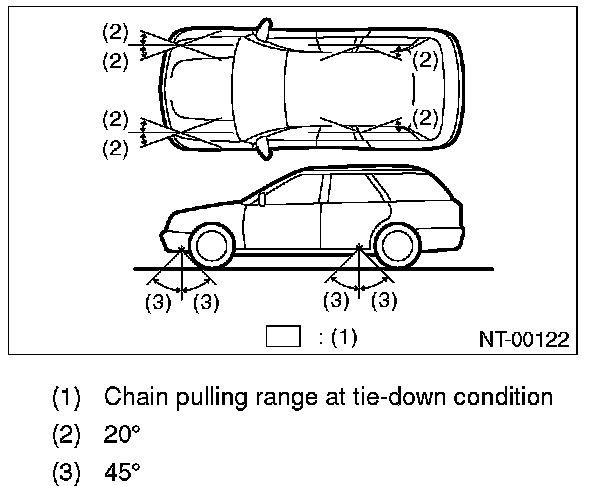 (2)
(2)
(2)
(2)
(2)
(2)
(3) (3)
(3) (3)
: (1)
NT-00122

(1) Chain pulling range at tie-down condition
(2) 20°
(3) 45°