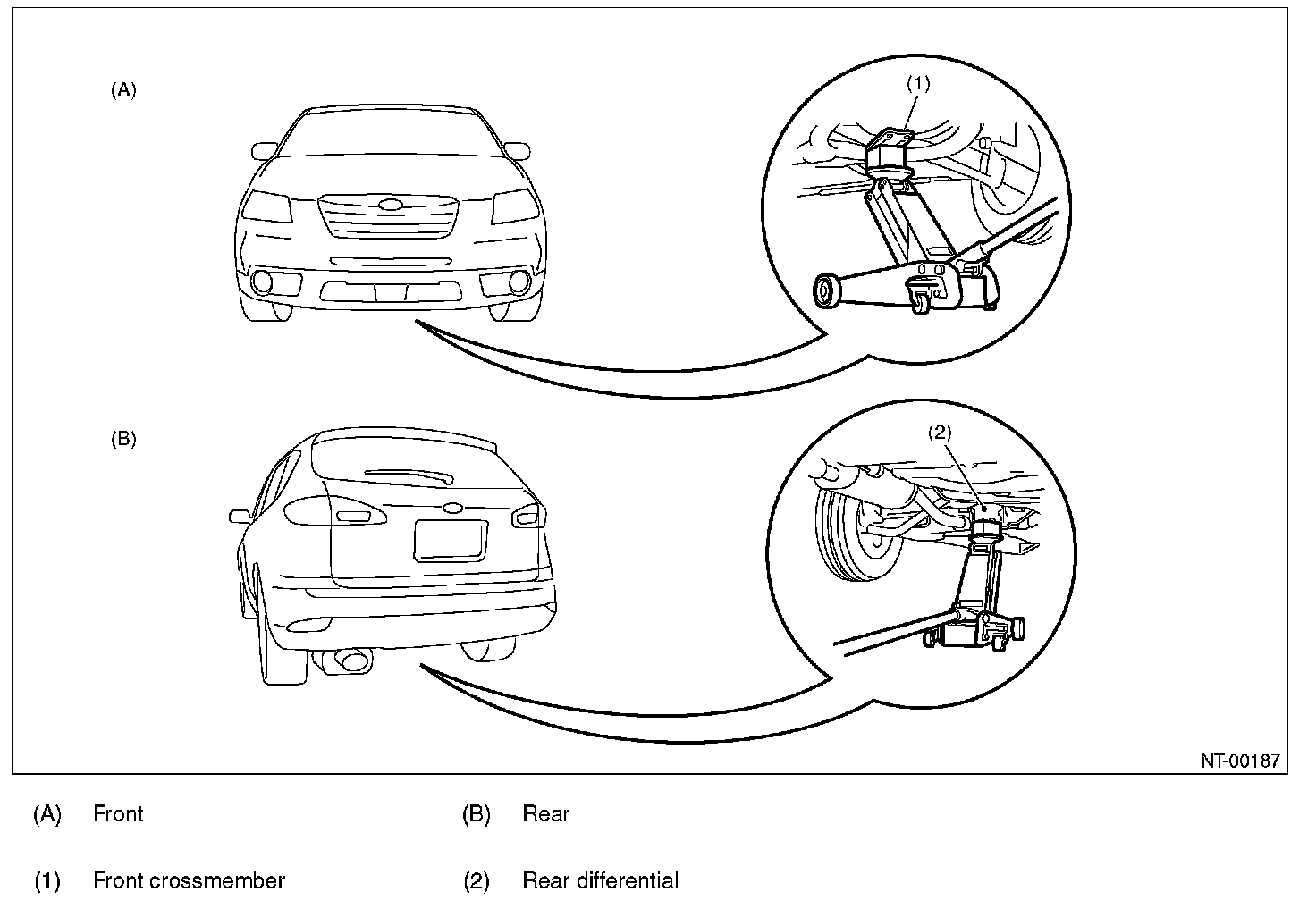 (A)

(1)

(B)

(2)

NT-00187

(A) Front

(B) Rear

(1) Front crossmember

(2) Rear differential