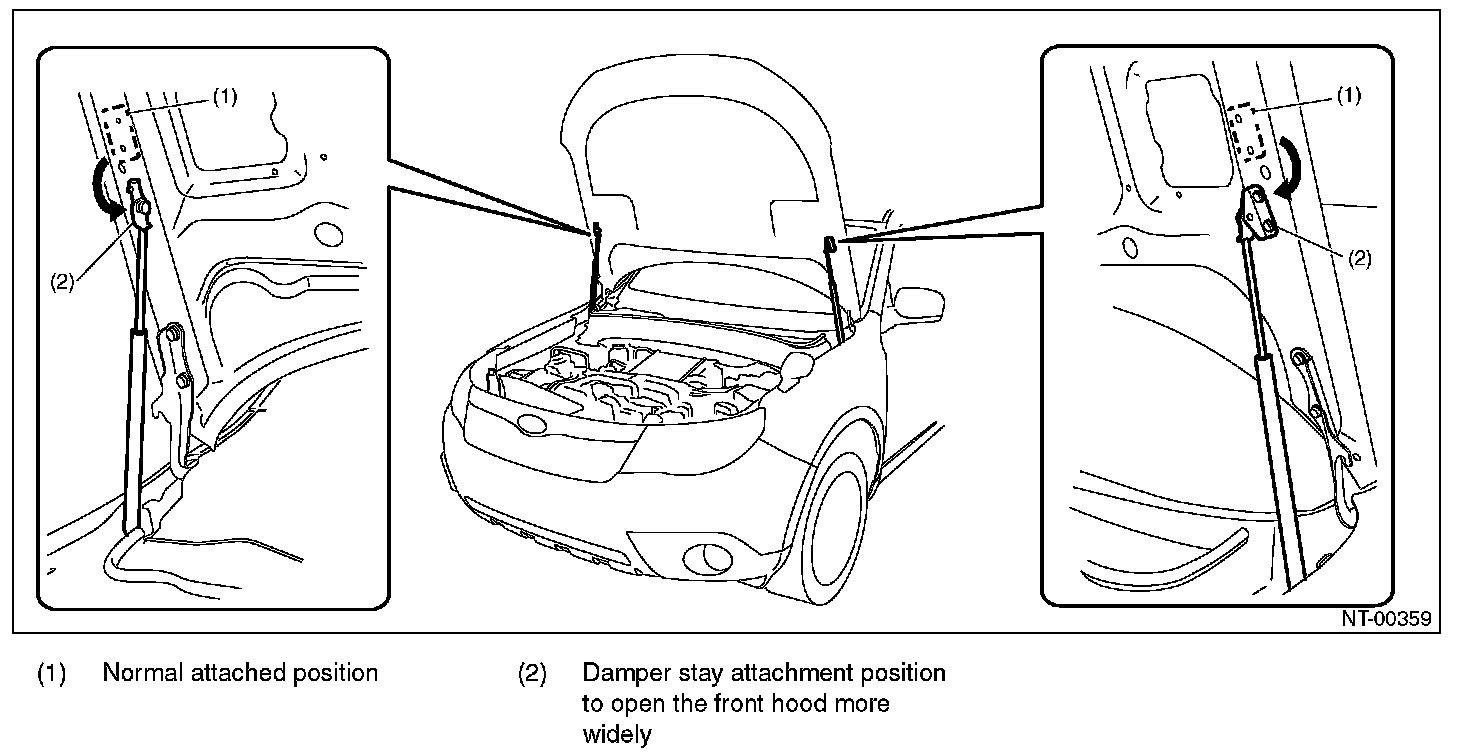 (1)

(2)

(1)

(2)

NT-00359

(1) Normal attached position

(2) Damper stay attachment position to open the front hood more widely