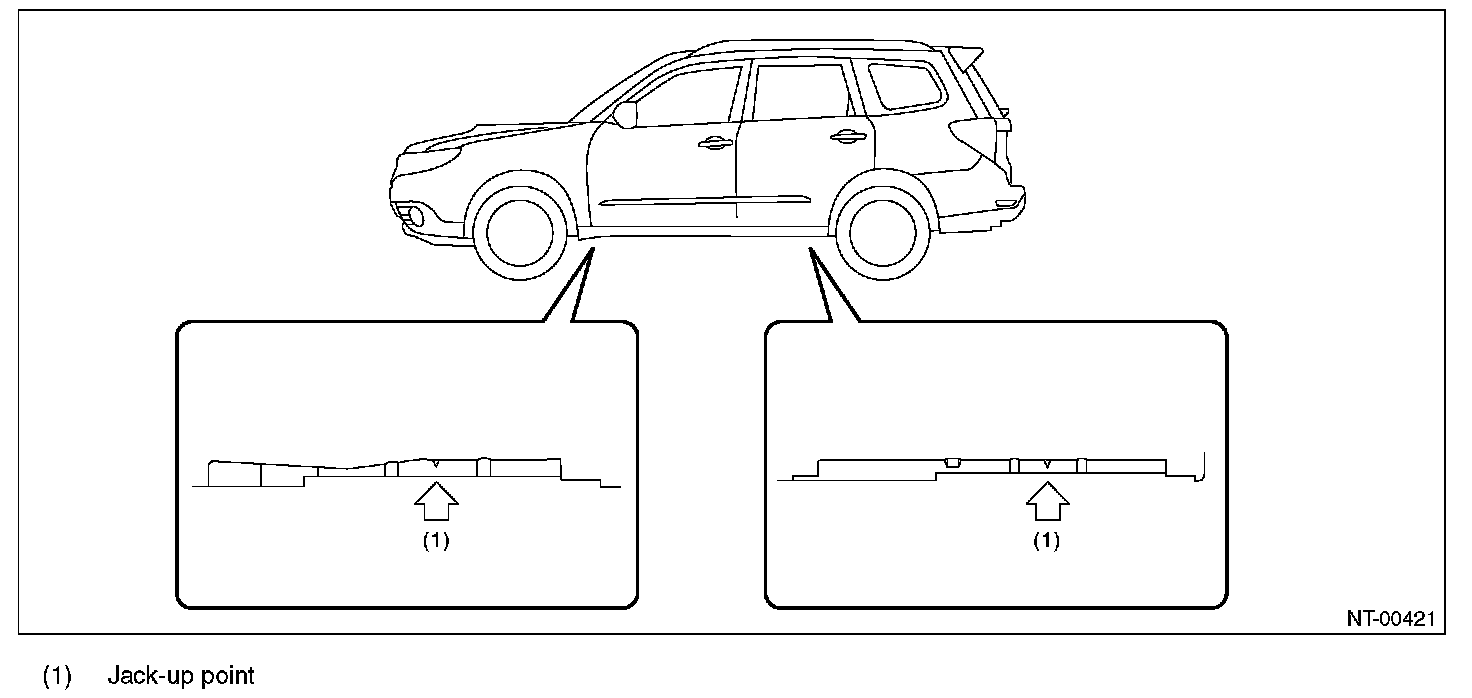 (1)

(1)

NT-00421

(1) Jack-up point