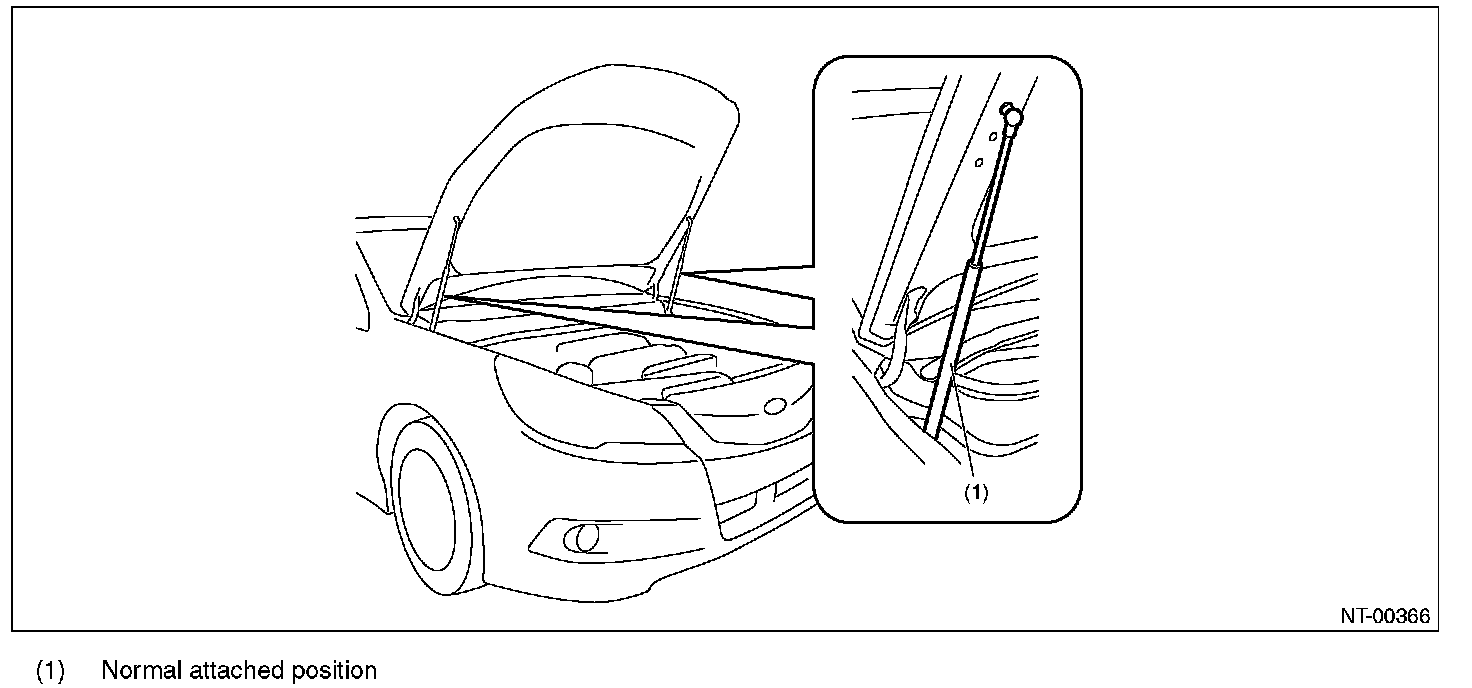 (1)

NT-00366

(1) Normal attached position